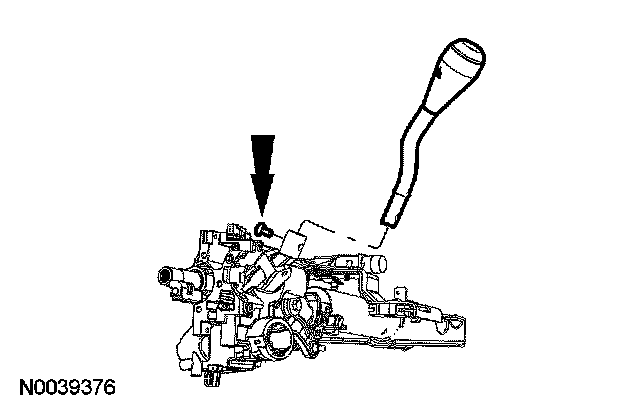 N0039376