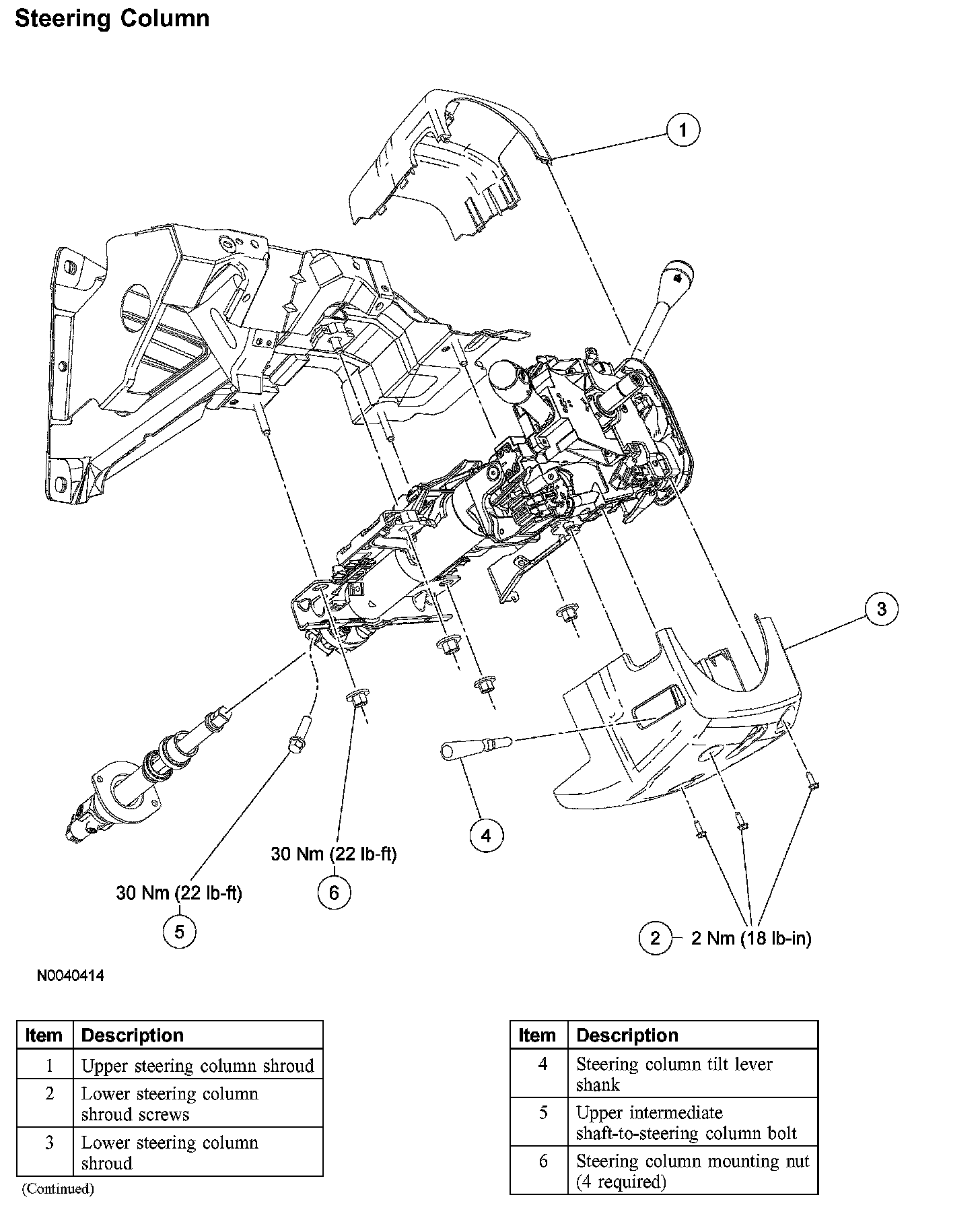 Steering Column

1

3

4

30 Nm (22 lb-ft)

6

30 Nm (22 lb-ft)

5

2 — 2 Nm (18 lb-in)

N0040414

| Item | Description |
|---|---|
| 1 | Upper steering column shroud |
| 2 | Lower steering column shroud screws |
| 3 | Lower steering column shroud |

(Continued)

| Item | Description |
|---|---|
| 4 | Steering column tilt lever shank |
| 5 | Upper intermediate shaft-to-steering column bolt |
| 6 | Steering column mounting nut (4 required) |