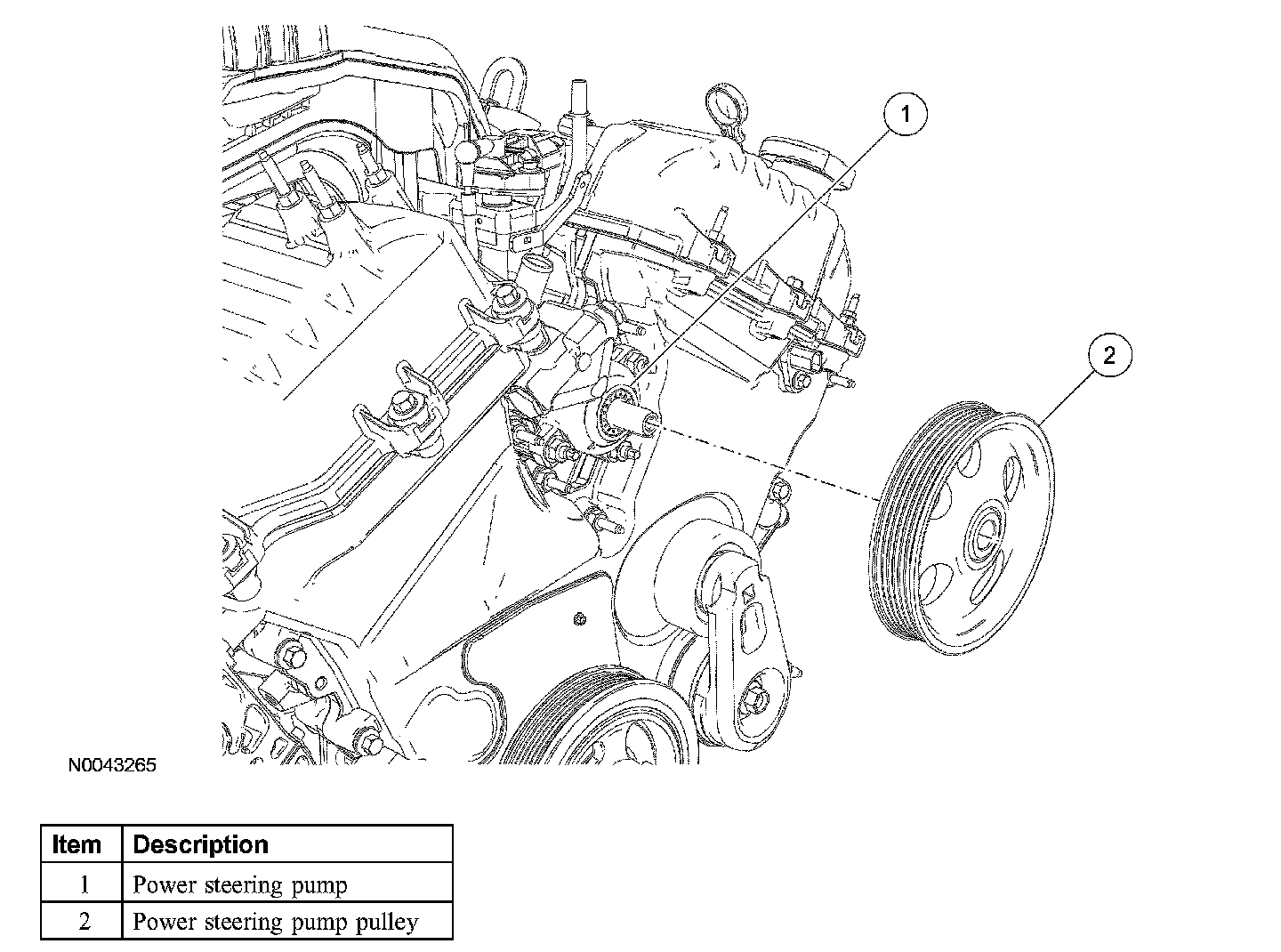 1

2

N0043265

| Item | Description |
|---|---|
| 1 | Power steering pump |
| 2 | Power steering pump pulley |