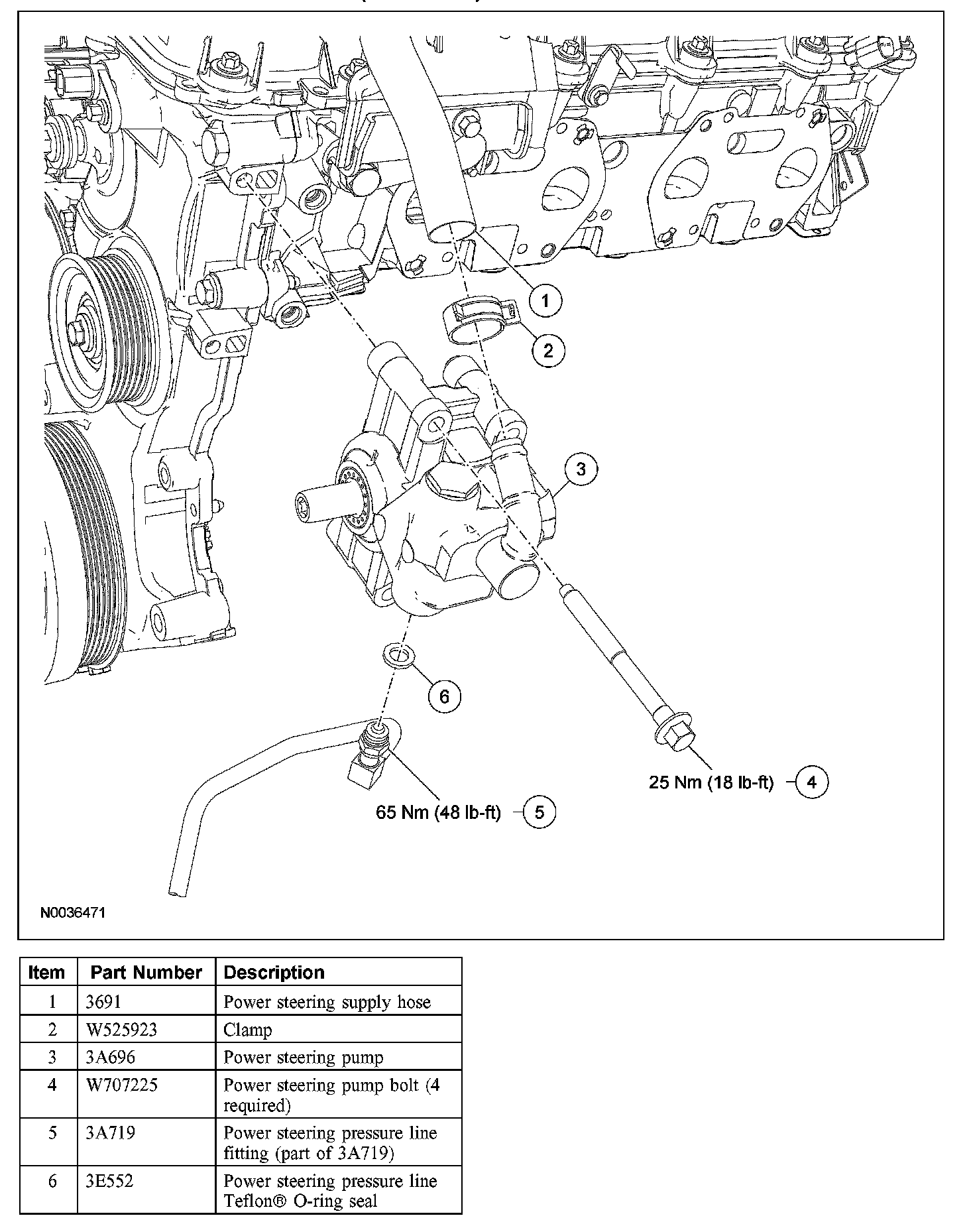 1

2

3

6

25 Nm (18 lb-ft) 4

65 Nm (48 lb-ft) 5

N0036471

| Item | Part Number | Description |
|---|---|---|
| 1 | 3691 | Power steering supply hose |
| 2 | W525923 | Clamp |
| 3 | 3A696 | Power steering pump |
| 4 | W707225 | Power steering pump bolt (4 required) |
| 5 | 3A719 | Power steering pressure line fitting (part of 3A719) |
| 6 | 3E552 | Power steering pressure line Teflon® O-ring seal |