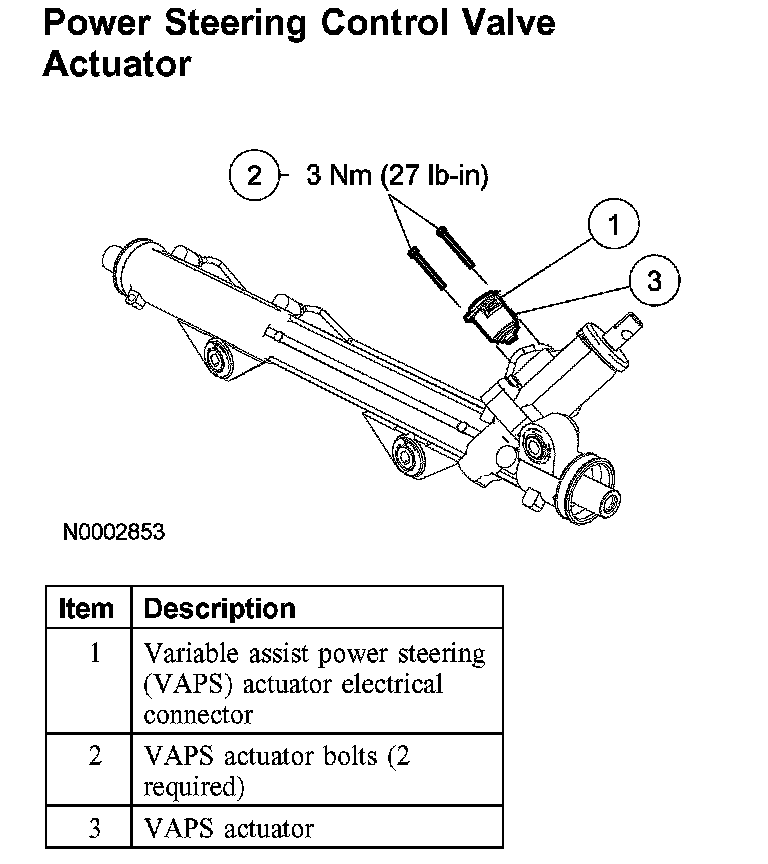 Power Steering Control Valve Actuator

2 3 Nm (27 lb-in)

1

3

N0002853

| Item | Description |
|---|---|
| 1 | Variable assist power steering (VAPS) actuator electrical connector |
| 2 | VAPS actuator bolts (2 required) |
| 3 | VAPS actuator |