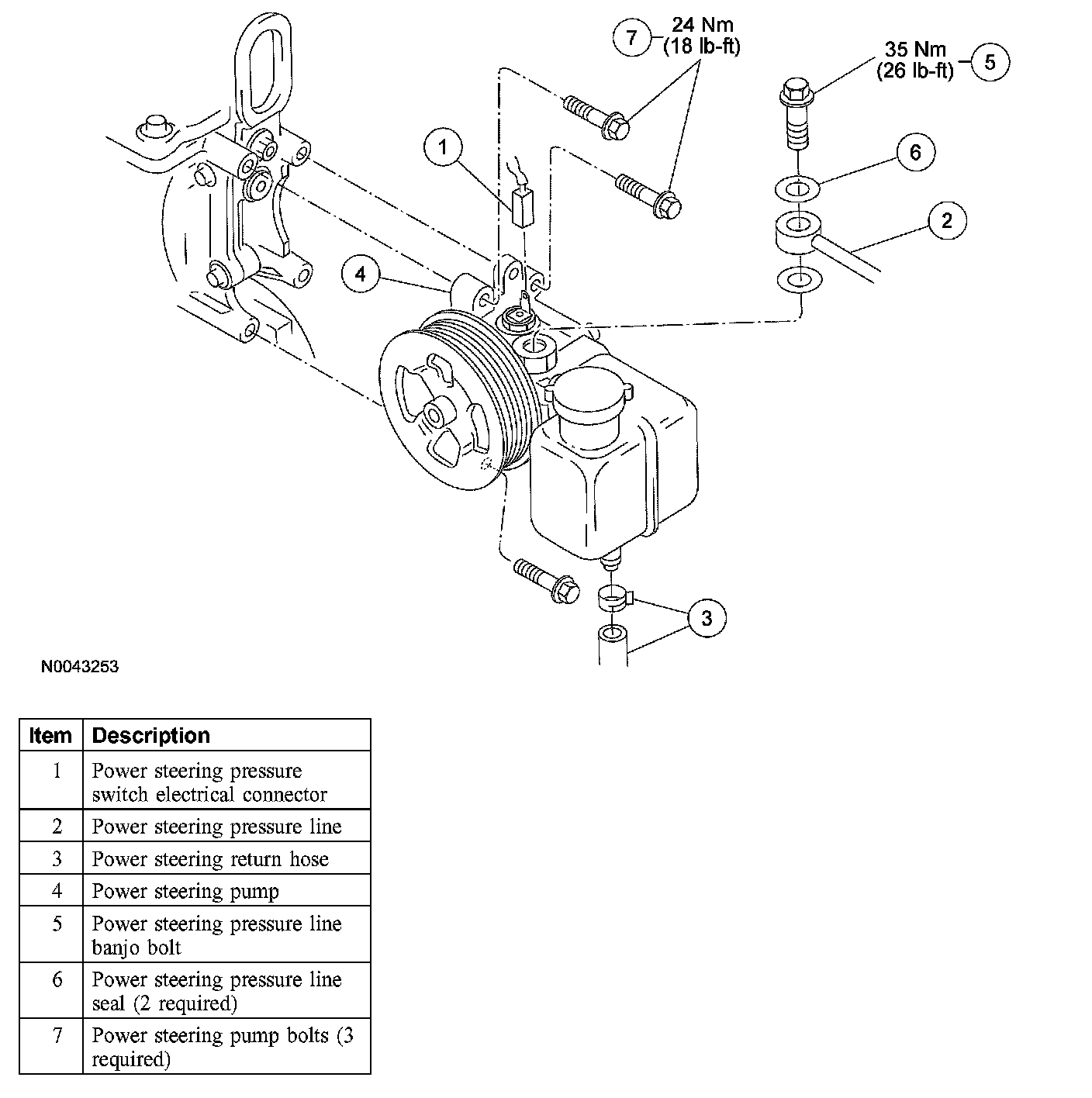 7 24 Nm (18 lb-ft)

35 Nm (26 lb-ft) 5

1

6

2

4

3

N0043253

| Item | Description |
|---|---|
| 1 | Power steering pressure switch electrical connector |
| 2 | Power steering pressure line |
| 3 | Power steering return hose |
| 4 | Power steering pump |
| 5 | Power steering pressure line banjo bolt |
| 6 | Power steering pressure line seal (2 required) |
| 7 | Power steering pump bolts (3 required) |