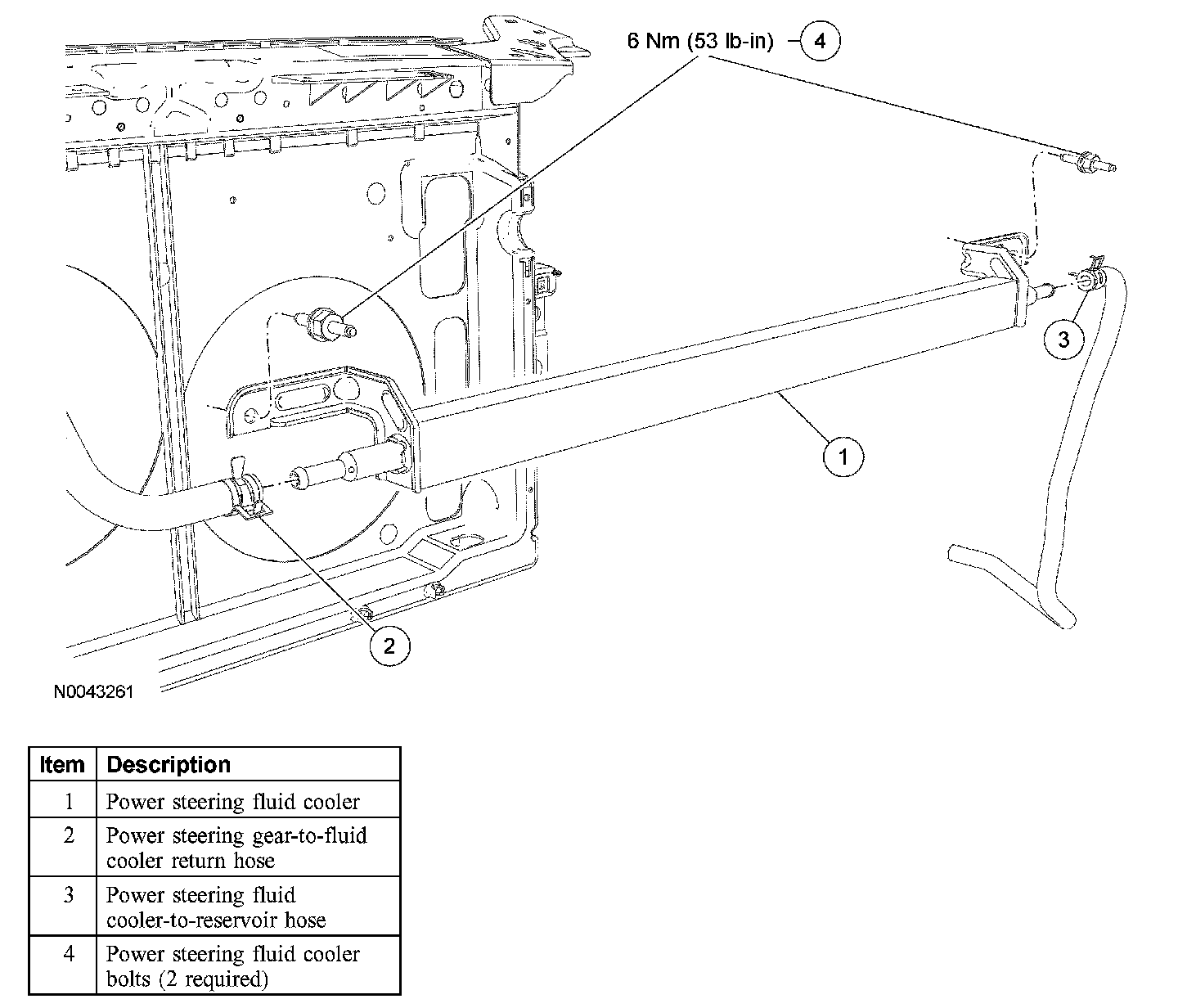 6 Nm (53 lb-in)

4

3

1

2

N0043261

| Item | Description |
|---|---|
| 1 | Power steering fluid cooler |
| 2 | Power steering gear-to-fluid cooler return hose |
| 3 | Power steering fluid cooler-to-reservoir hose |
| 4 | Power steering fluid cooler bolts (2 required) |