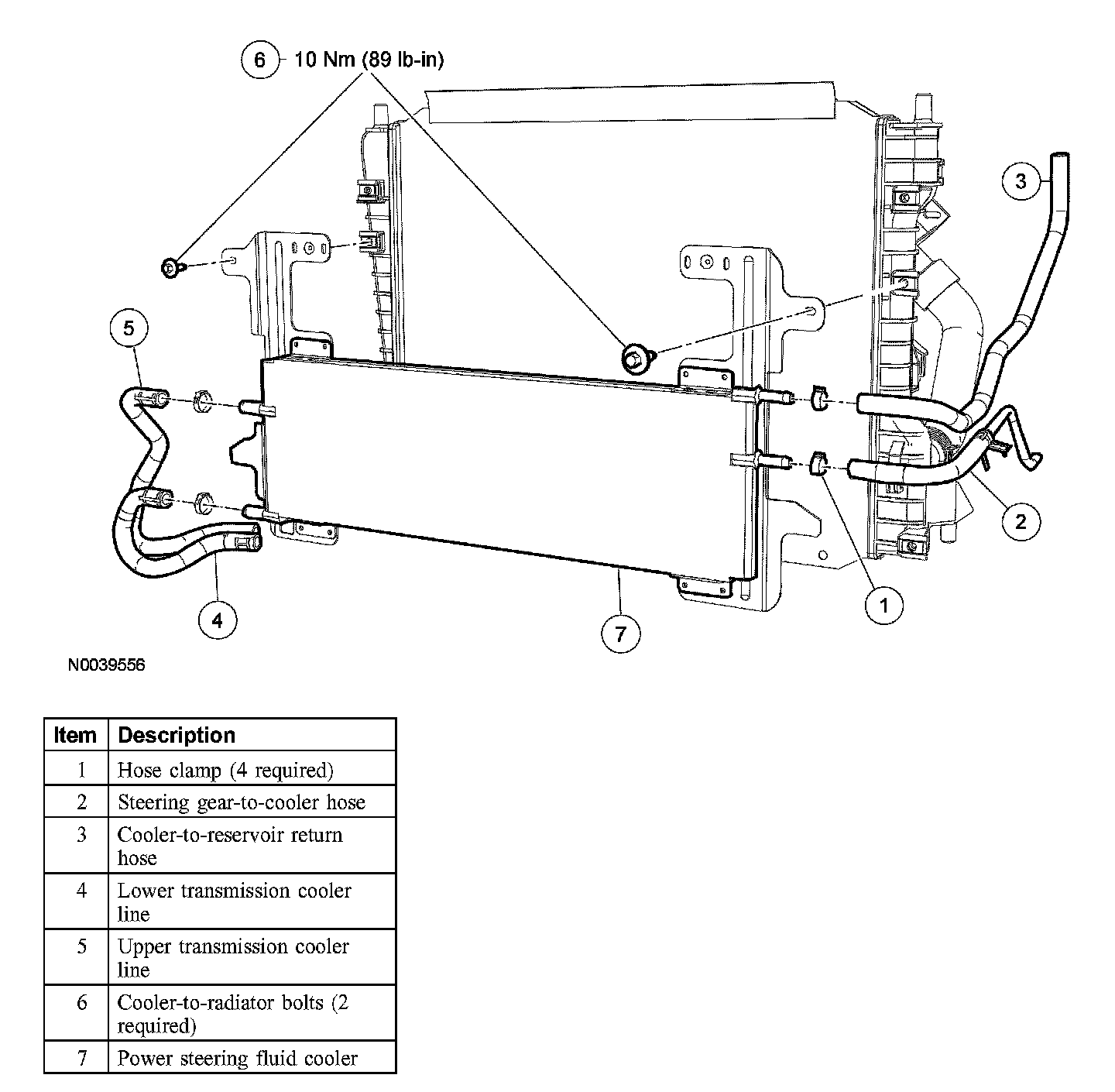 6 10 Nm (89 lb-in)

3

5

2

1

4

7

N0039556

| Item | Description |
|---|---|
| 1 | Hose clamp (4 required) |
| 2 | Steering gear-to-cooler hose |
| 3 | Cooler-to-reservoir return hose |
| 4 | Lower transmission cooler line |
| 5 | Upper transmission cooler line |
| 6 | Cooler-to-radiator bolts (2 required) |
| 7 | Power steering fluid cooler |