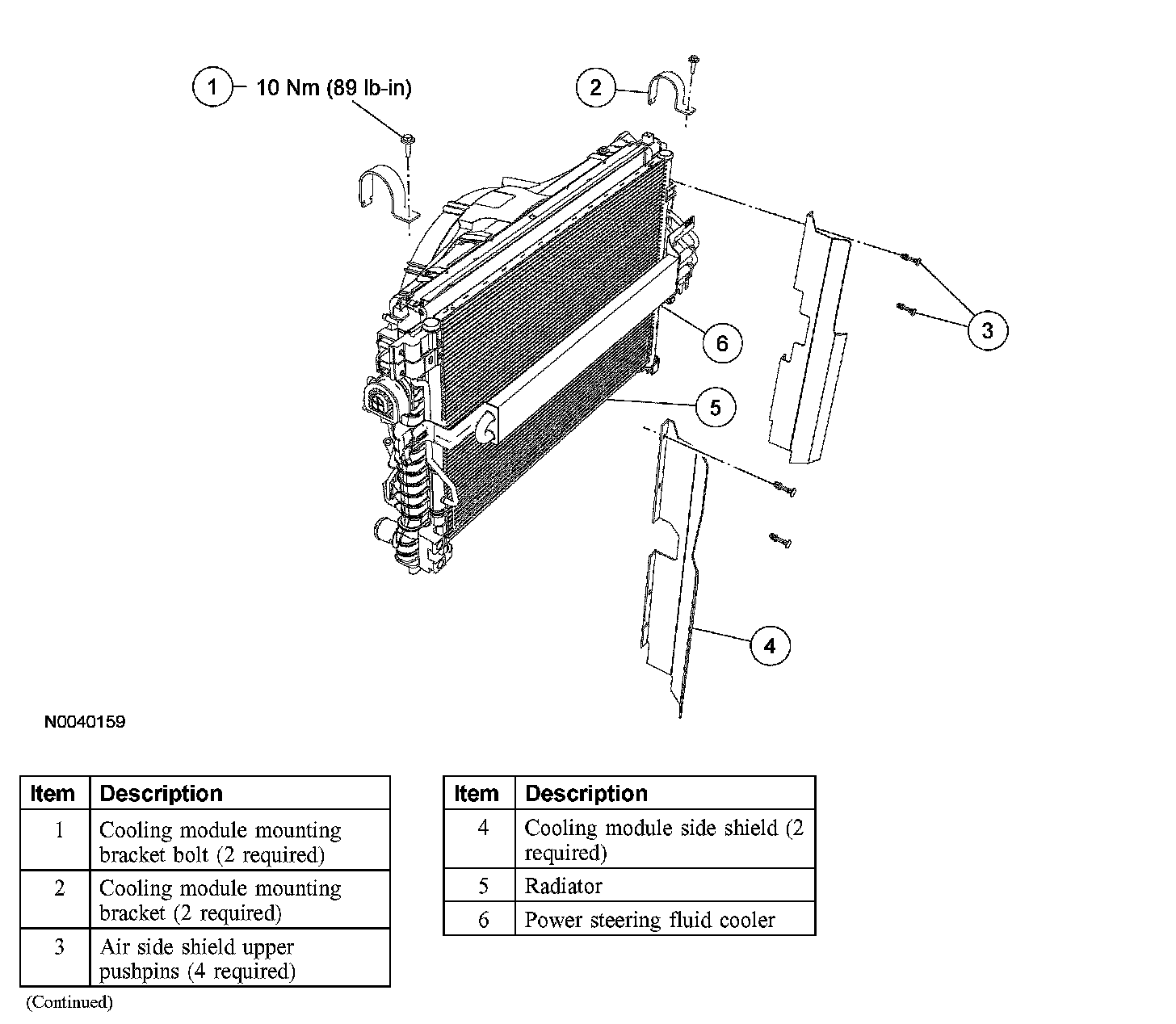 1 10 Nm (89 lb-in)

2

3

6

5

4

N0040159

| Item | Description |
|---|---|
| 1 | Cooling module mounting bracket bolt (2 required) |
| 2 | Cooling module mounting bracket (2 required) |
| 3 | Air side shield upper pushpins (4 required) |

(Continued)

| Item | Description |
|---|---|
| 4 | Cooling module side shield (2 required) |
| 5 | Radiator |
| 6 | Power steering fluid cooler |