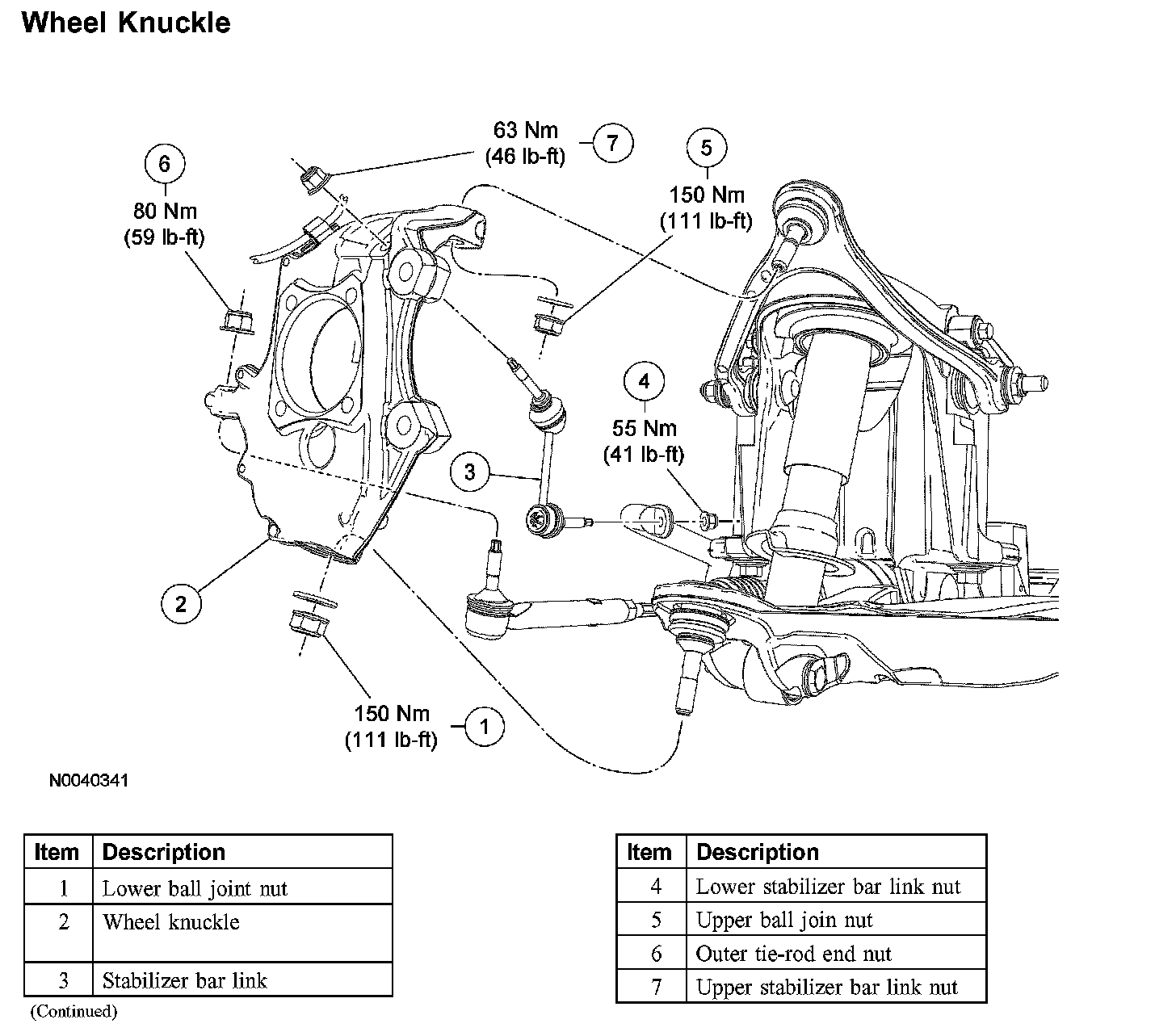 Wheel Knuckle

63 Nm
(46 lb-ft)
7

6
80 Nm
(59 lb-ft)

5
150 Nm
(111 lb-ft)

4
55 Nm
(41 lb-ft)

3

2

150 Nm
(111 lb-ft)
1

N0040341

| Item | Description |
|---|---|
| 1 | Lower ball joint nut |
| 2 | Wheel knuckle |
| 3 | Stabilizer bar link |

(Continued)

| Item | Description |
|---|---|
| 4 | Lower stabilizer bar link nut |
| 5 | Upper ball join nut |
| 6 | Outer tie-rod end nut |
| 7 | Upper stabilizer bar link nut |