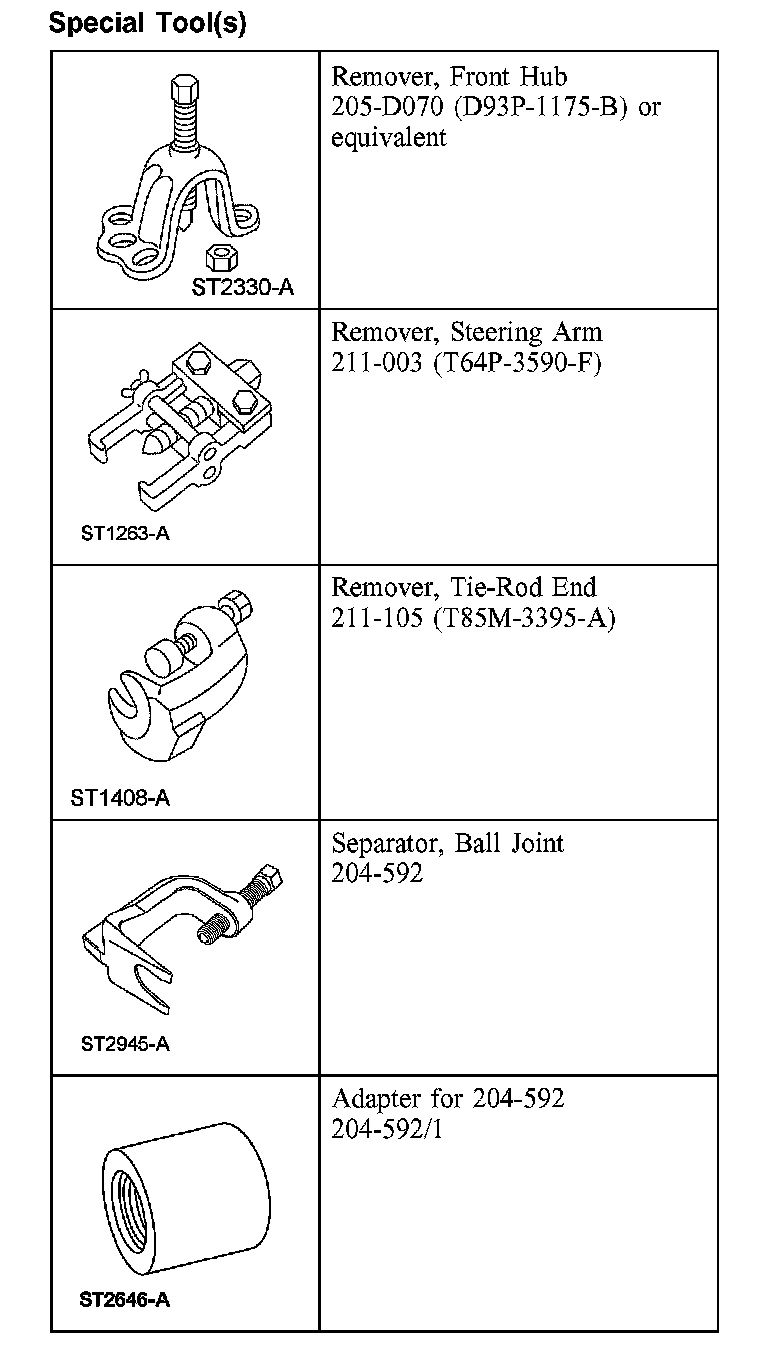 Special Tool(s)

| | |
|---|---|
| ST2330-A | Remover, Front Hub 205-D070 (D93P-1175-B) or equivalent |
| ST1263-A | Remover, Steering Arm 211-003 (T64P-3590-F) |
| ST1408-A | Remover, Tie-Rod End 211-105 (T85M-3395-A) |
| ST2945-A | Separator, Ball Joint 204-592 |
| ST2646-A | Adapter for 204-592 204-592/1 |