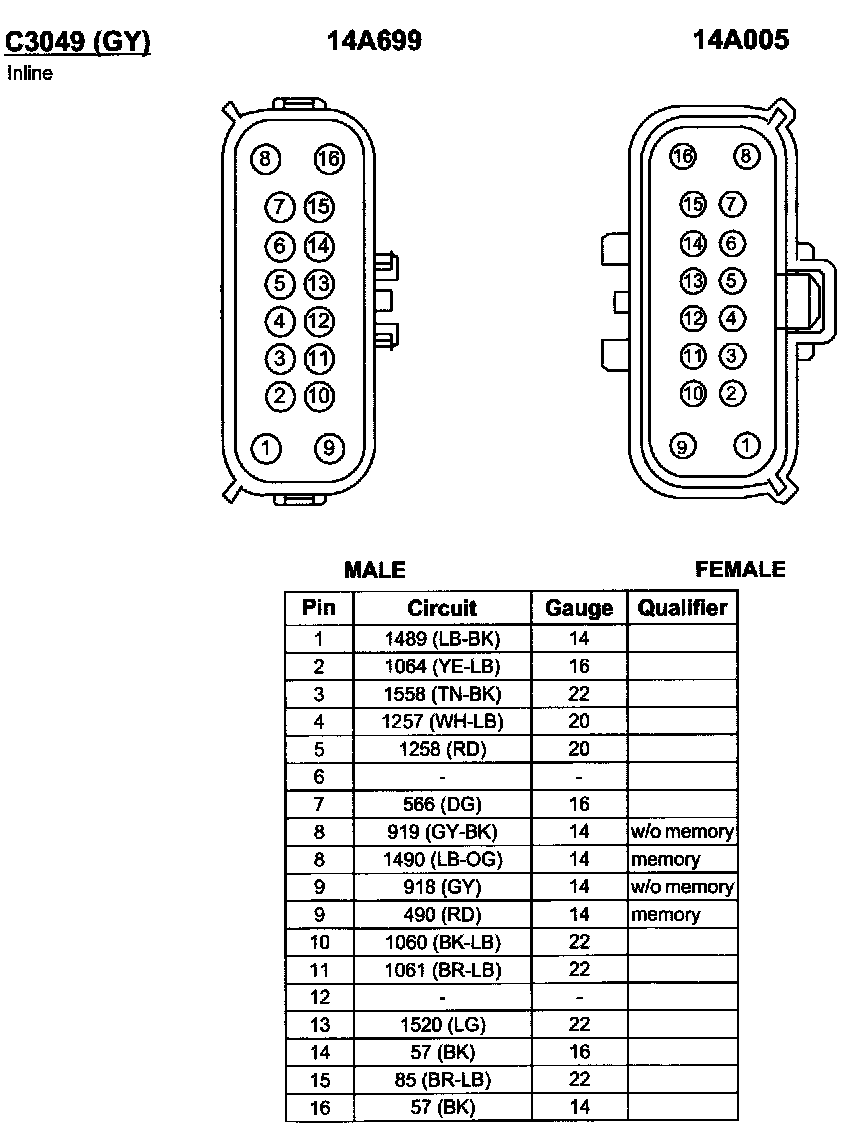 C3049 (GY)
Inline

14A699

14A005

8 16
7 15
6 14
5 13
4 12
3 11
2 10
1 9

16 8
15 7
14 6
13 5
12 4
11 3
10 2
9 1

MALE

FEMALE

| Pin | Circuit | Gauge | Qualifier |
|---|---|---|---|
| 1 | 1489 (LB-BK) | 14 | |
| 2 | 1064 (YE-LB) | 16 | |
| 3 | 1558 (TN-BK) | 22 | |
| 4 | 1257 (WH-LB) | 20 | |
| 5 | 1258 (RD) | 20 | |
| 6 | - | - | |
| 7 | 566 (DG) | 16 | |
| 8 | 919 (GY-BK) | 14 | w/o memory |
| 8 | 1490 (LB-OG) | 14 | memory |
| 9 | 918 (GY) | 14 | w/o memory |
| 9 | 490 (RD) | 14 | memory |
| 10 | 1060 (BK-LB) | 22 | |
| 11 | 1061 (BR-LB) | 22 | |
| 12 | - | - | |
| 13 | 1520 (LG) | 22 | |
| 14 | 57 (BK) | 16 | |
| 15 | 85 (BR-LB) | 22 | |
| 16 | 57 (BK) | 14 | |