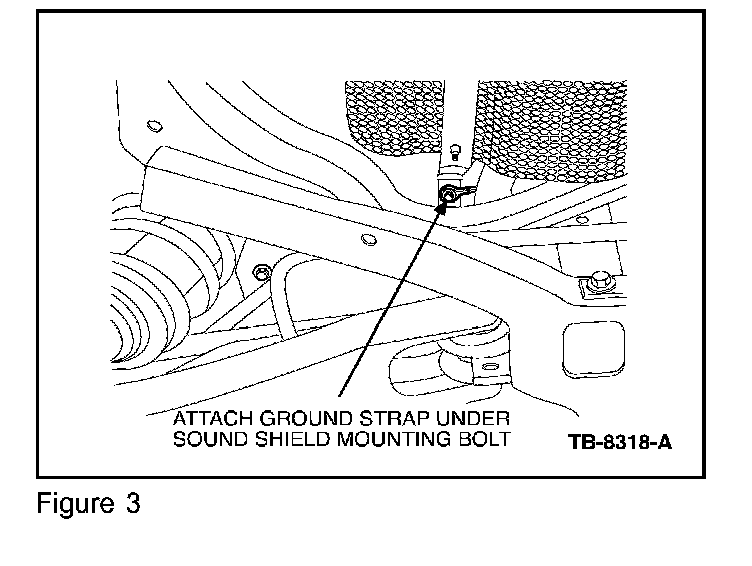 ATTACH GROUND STRAP UNDER SOUND SHIELD MOUNTING BOLT

TB-8318-A

Figure 3