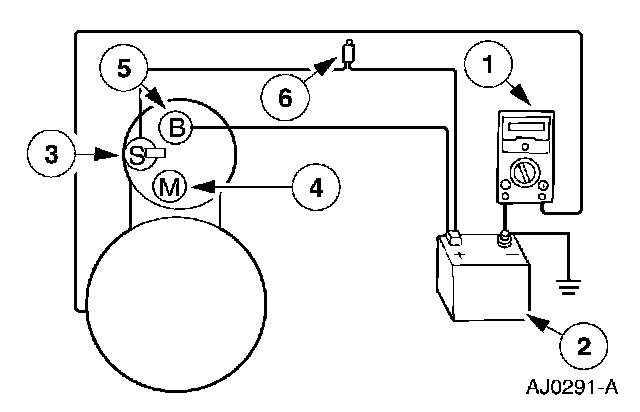 5
6
1
B
3
S
M
4
+
−
2
AJ0291-A