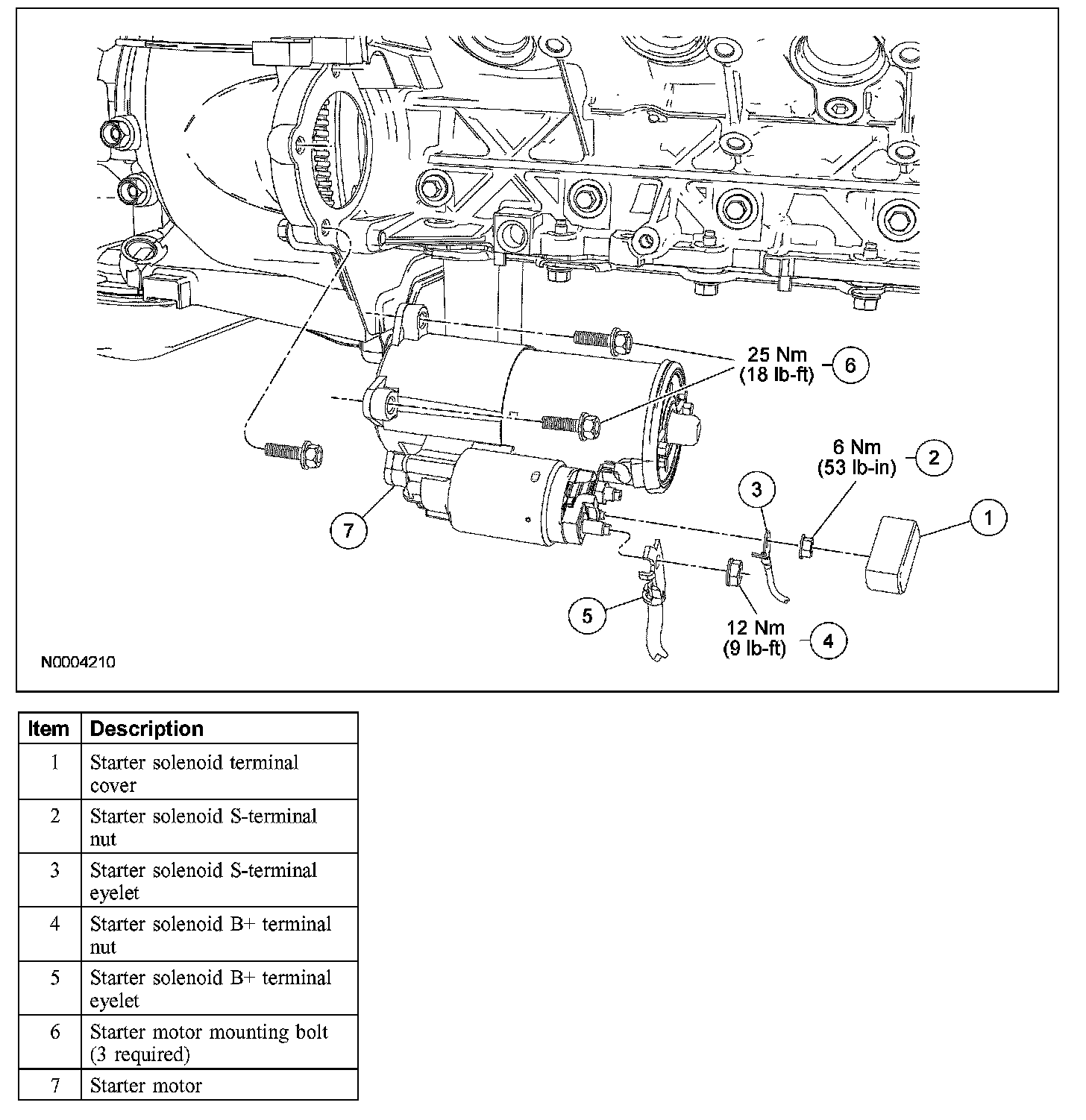 25 Nm
(18 lb-ft)
6

6 Nm
(53 lb-in)
2

3

1

7

5

12 Nm
(9 lb-ft)
4

N0004210

| Item | Description |
|---|---|
| 1 | Starter solenoid terminal cover |
| 2 | Starter solenoid S-terminal nut |
| 3 | Starter solenoid S-terminal eyelet |
| 4 | Starter solenoid B+ terminal nut |
| 5 | Starter solenoid B+ terminal eyelet |
| 6 | Starter motor mounting bolt (3 required) |
| 7 | Starter motor |