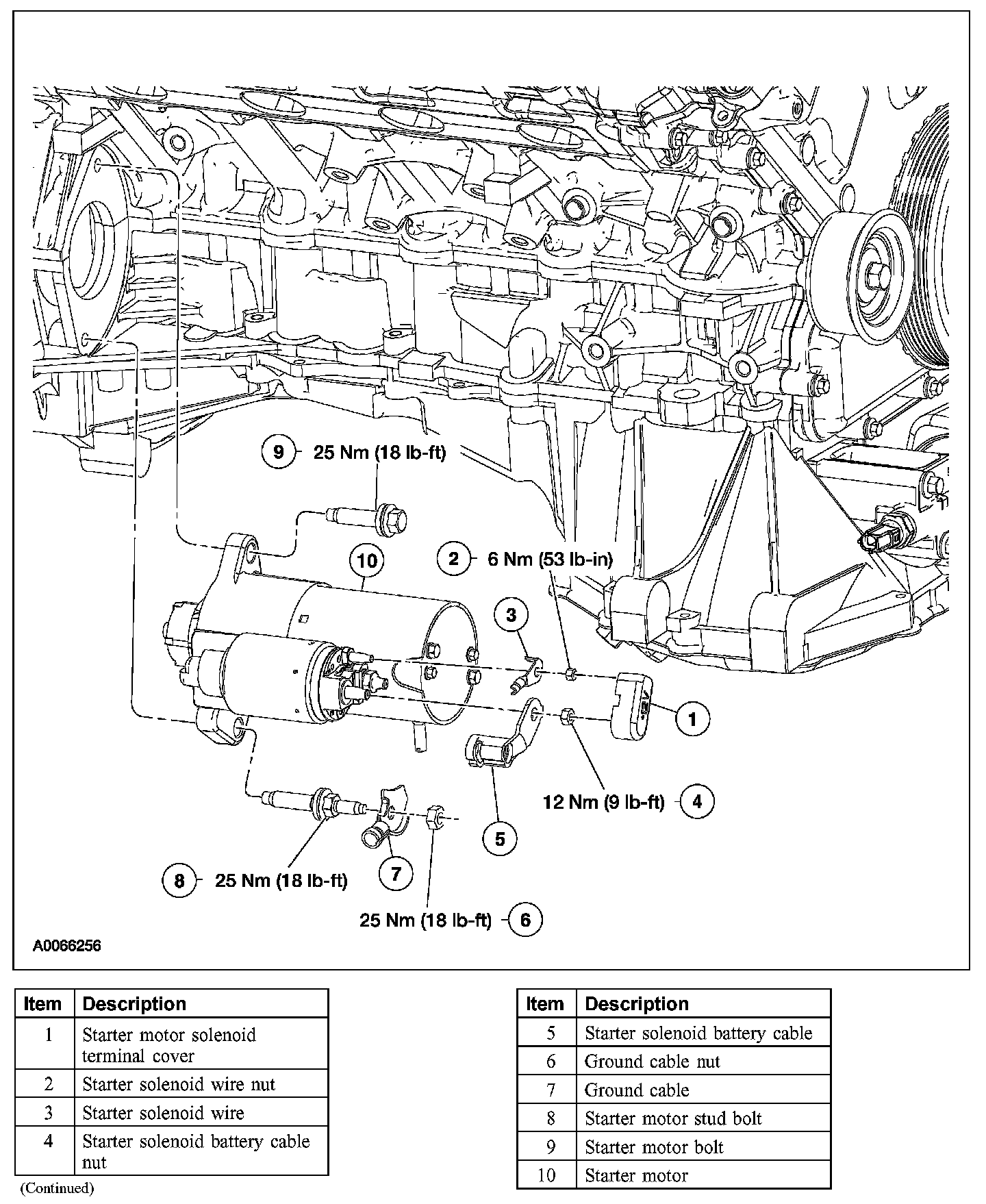 9 25 Nm (18 lb-ft)

10

2 6 Nm (53 lb-in)

3

1

12 Nm (9 lb-ft) 4

5

7

8 25 Nm (18 lb-ft)

25 Nm (18 lb-ft) 6

A0066256

| Item | Description |
|---|---|
| 1 | Starter motor solenoid terminal cover |
| 2 | Starter solenoid wire nut |
| 3 | Starter solenoid wire |
| 4 | Starter solenoid battery cable nut |

(Continued)

| Item | Description |
|---|---|
| 5 | Starter solenoid battery cable |
| 6 | Ground cable nut |
| 7 | Ground cable |
| 8 | Starter motor stud bolt |
| 9 | Starter motor bolt |
| 10 | Starter motor |