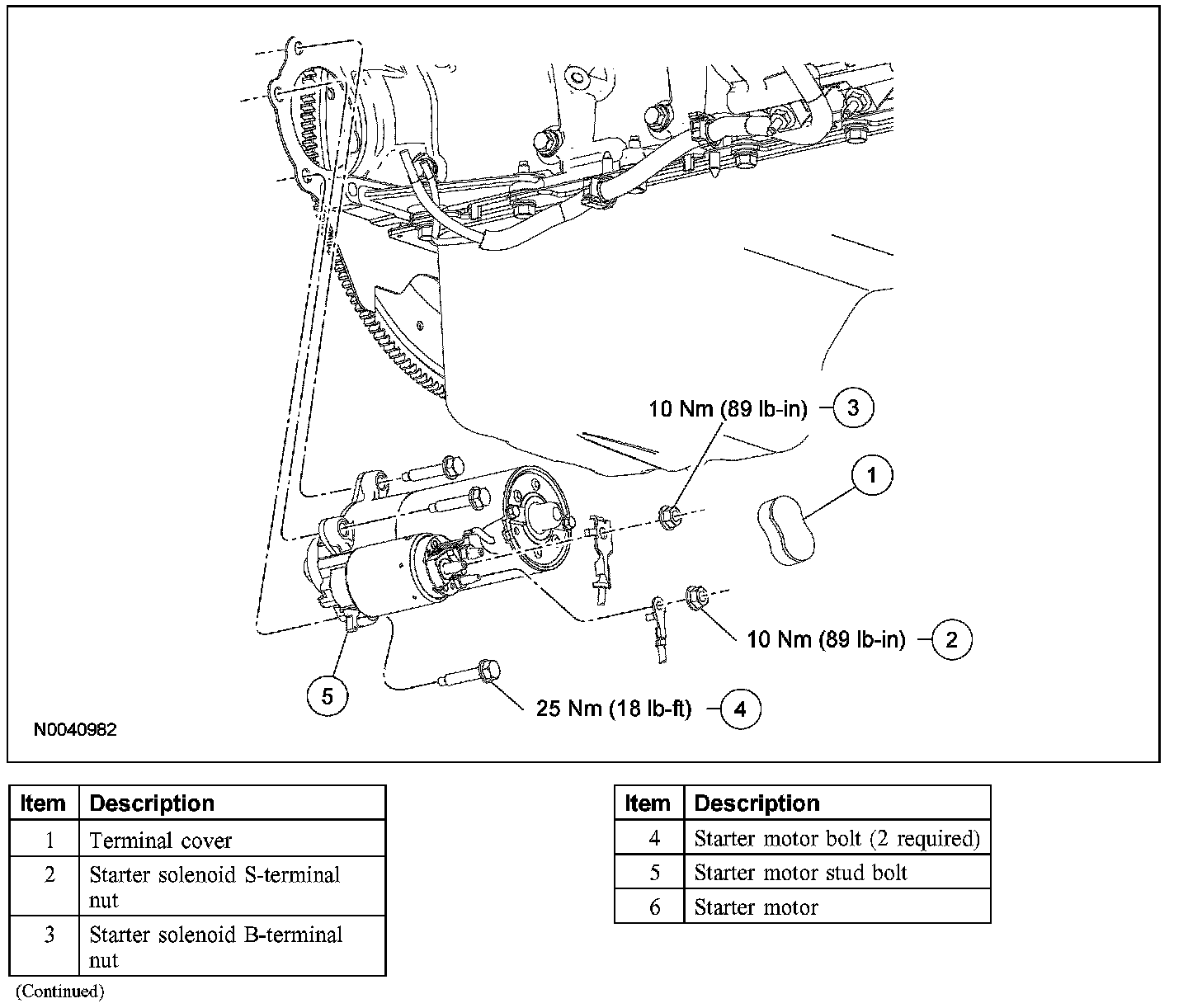 10 Nm (89 lb-in) 3

1

10 Nm (89 lb-in) 2

5

25 Nm (18 lb-ft) 4

N0040982

| Item | Description |
|---|---|
| 1 | Terminal cover |
| 2 | Starter solenoid S-terminal nut |
| 3 | Starter solenoid B-terminal nut |

(Continued)

| Item | Description |
|---|---|
| 4 | Starter motor bolt (2 required) |
| 5 | Starter motor stud bolt |
| 6 | Starter motor |