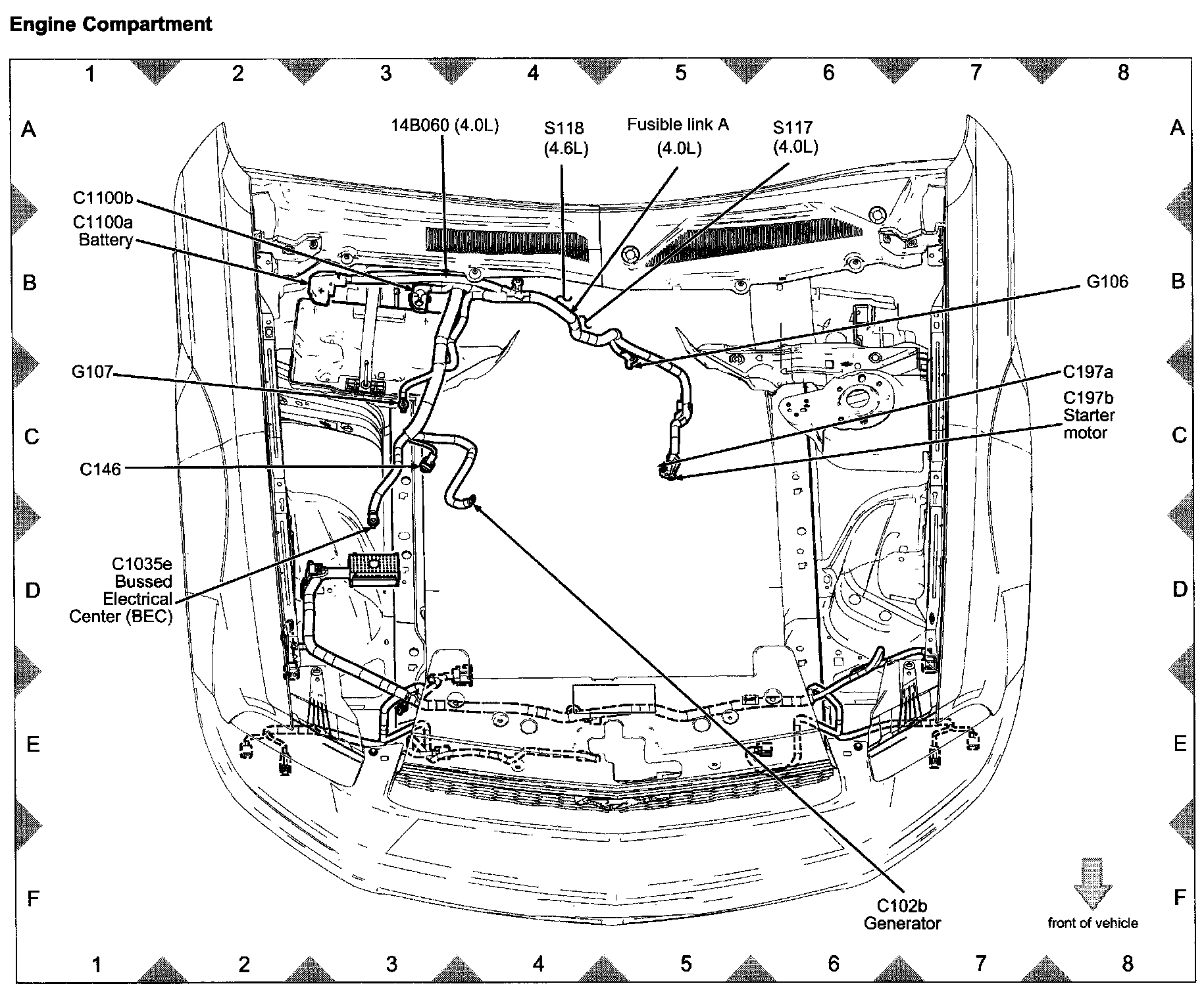 Engine Compartment

1 2 3 4 5 6 7 8

A
B
C
D
E
F

14B060 (4.0L)

S118 (4.6L)

Fusible link A (4.0L)

S117 (4.0L)

C1100b

C1100a Battery

G106

G107

C197a

C197b Starter motor

C146

C1035e Bussed Electrical Center (BEC)

C102b Generator

front of vehicle

A
B
C
D
E
F

1 2 3 4 5 6 7 8