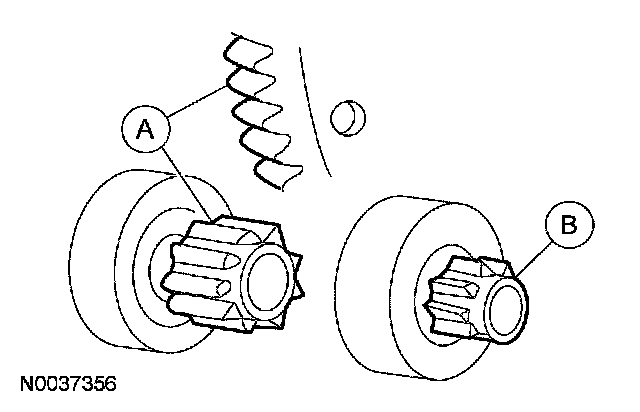 A

B

N0037356