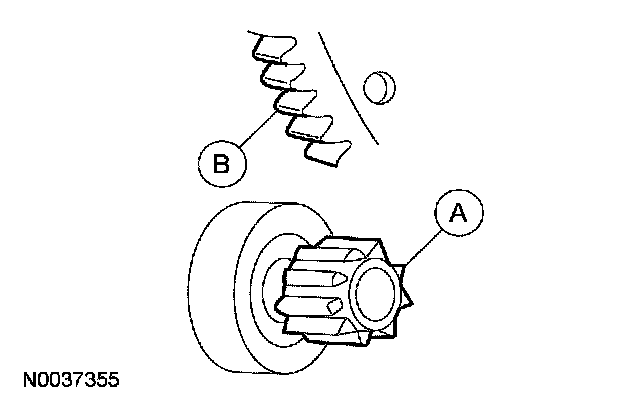 B

A

N0037355