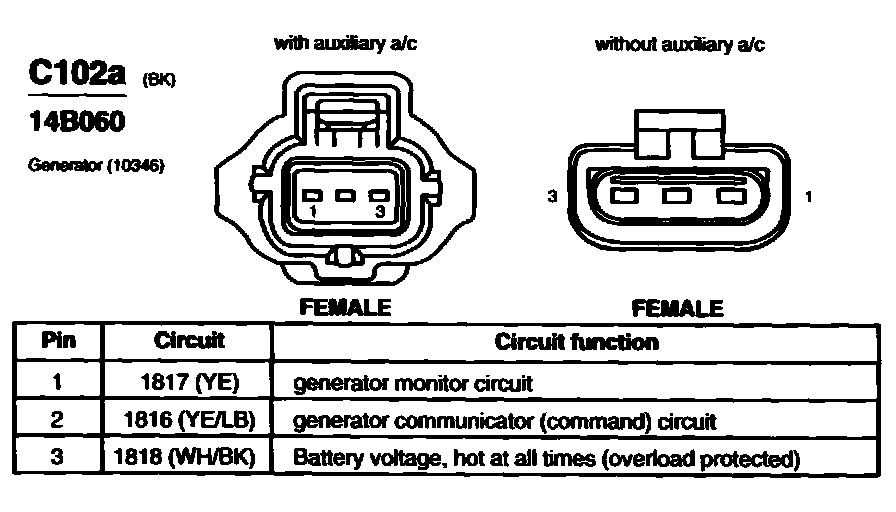 C102a (BK)

14B060

Generator (10346)

with auxiliary a/c

1 3

FEMALE

without auxiliary a/c

3 1

FEMALE

| Pin | Circuit | Circuit function |
|---|---|---|
| 1 | 1817 (YE) | generator monitor circuit |
| 2 | 1816 (YE/LB) | generator communicator (command) circuit |
| 3 | 1818 (WH/BK) | Battery voltage, hot at all times (overload protected) |