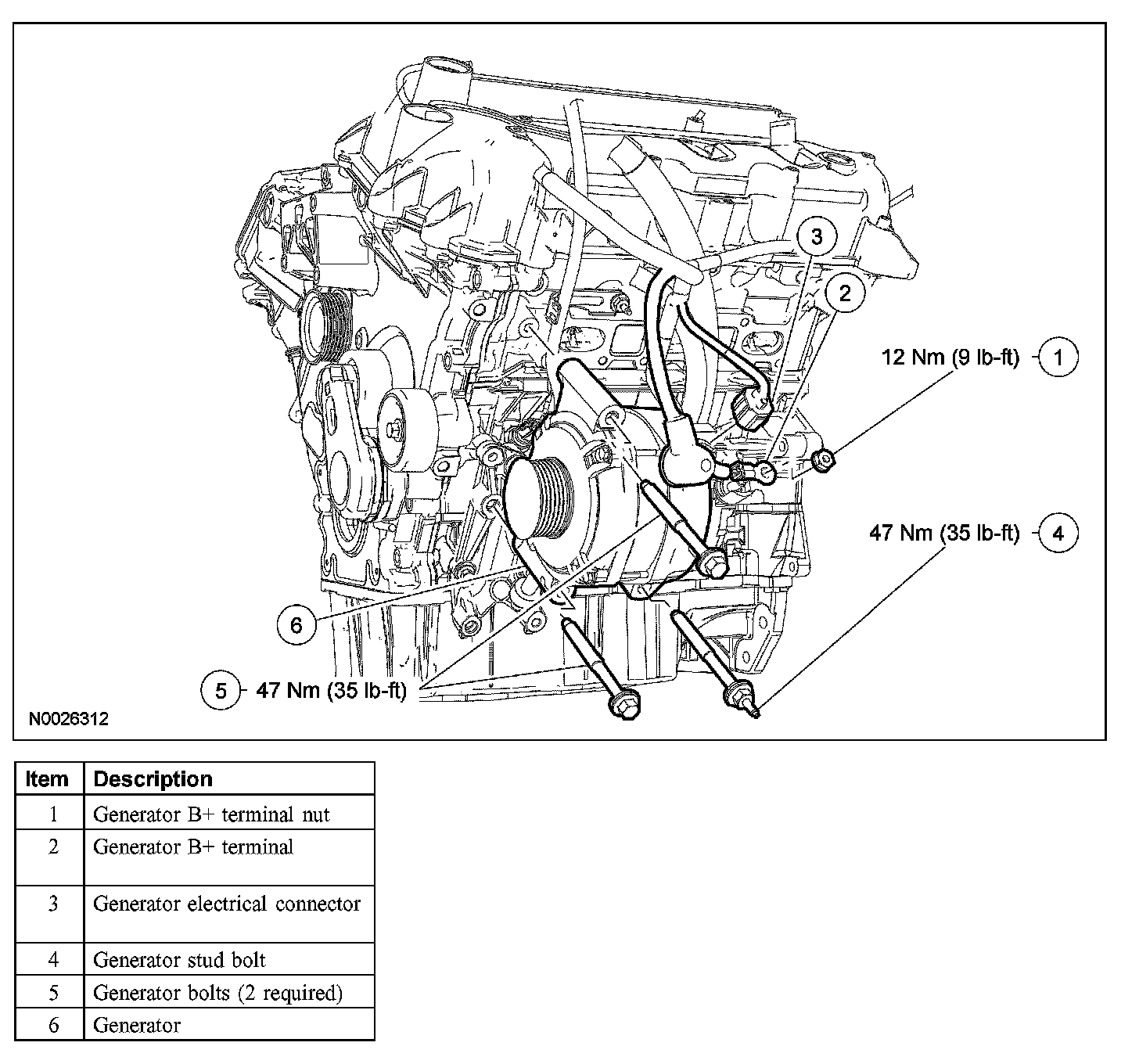 3

2

12 Nm (9 lb-ft) 1

47 Nm (35 lb-ft) 4

6

5 47 Nm (35 lb-ft)

N0026312

| Item | Description |
|---|---|
| 1 | Generator B+ terminal nut |
| 2 | Generator B+ terminal |
| 3 | Generator electrical connector |
| 4 | Generator stud bolt |
| 5 | Generator bolts (2 required) |
| 6 | Generator |