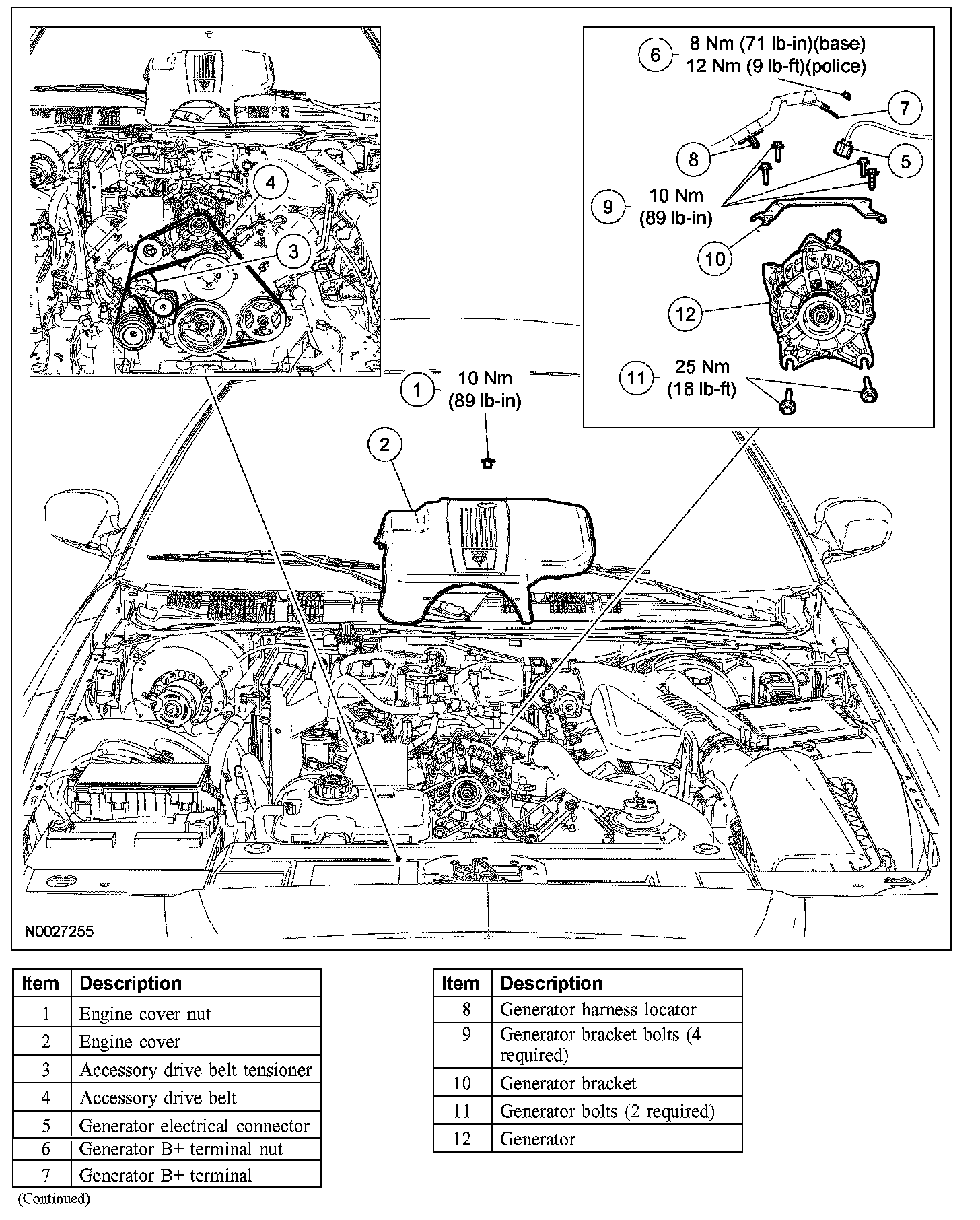 4

3

6 8 Nm (71 lb-in)(base)
12 Nm (9 lb-ft)(police)

7

8

5

9 10 Nm
(89 lb-in)

10

12

11 25 Nm
(18 lb-ft)

1 10 Nm
(89 lb-in)

2

N0027255

| Item | Description |
|---|---|
| 1 | Engine cover nut |
| 2 | Engine cover |
| 3 | Accessory drive belt tensioner |
| 4 | Accessory drive belt |
| 5 | Generator electrical connector |
| 6 | Generator B+ terminal nut |
| 7 | Generator B+ terminal |

(Continued)

| Item | Description |
|---|---|
| 8 | Generator harness locator |
| 9 | Generator bracket bolts (4 required) |
| 10 | Generator bracket |
| 11 | Generator bolts (2 required) |
| 12 | Generator |