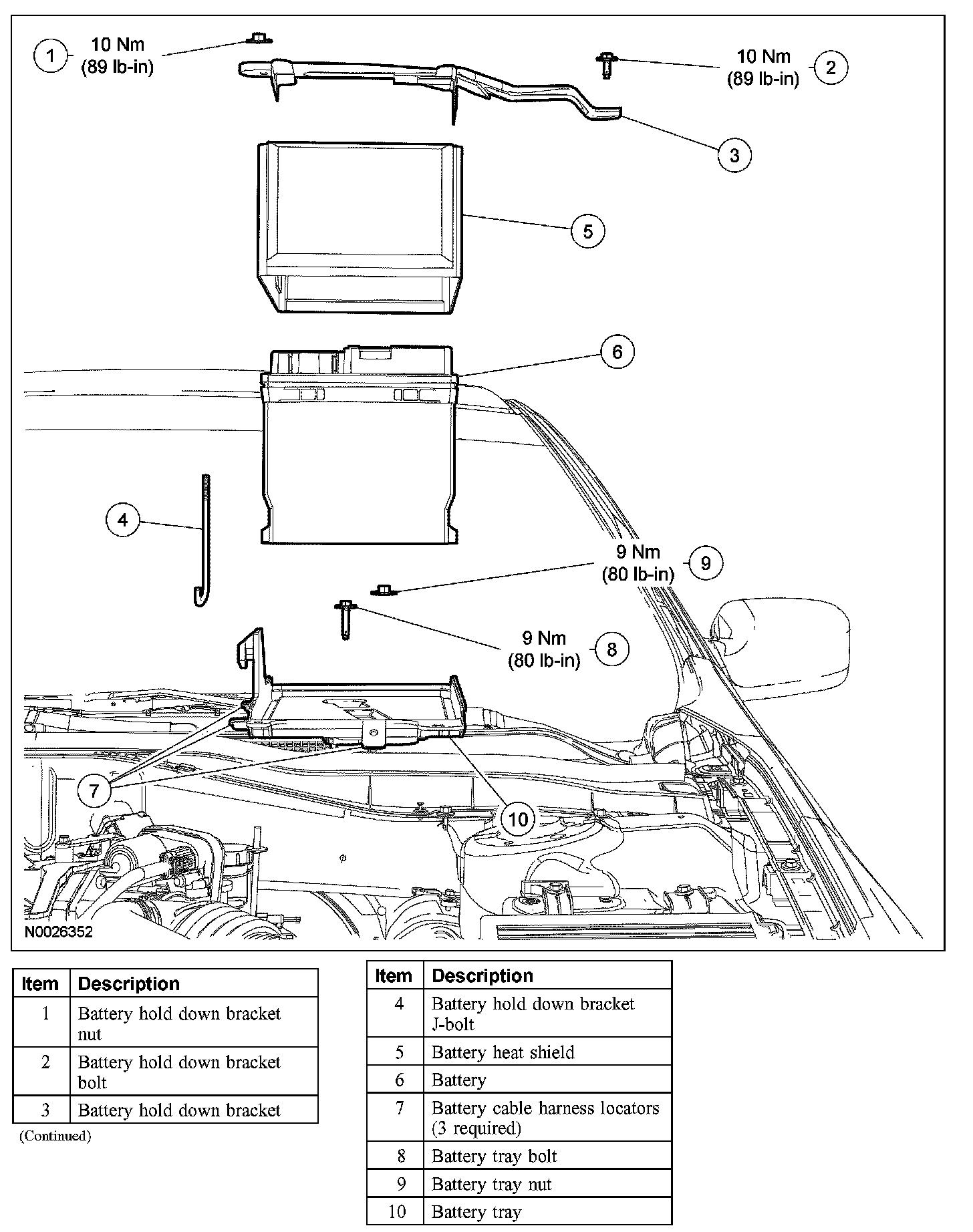 1 10 Nm (89 lb-in)

10 Nm (89 lb-in) 2

3

5

6

4

9 Nm (80 lb-in) 9

9 Nm (80 lb-in) 8

7

10

N0026352

| Item | Description |
|---|---|
| 1 | Battery hold down bracket nut |
| 2 | Battery hold down bracket bolt |
| 3 | Battery hold down bracket |

(Continued)

| Item | Description |
|---|---|
| 4 | Battery hold down bracket J-bolt |
| 5 | Battery heat shield |
| 6 | Battery |
| 7 | Battery cable harness locators (3 required) |
| 8 | Battery tray bolt |
| 9 | Battery tray nut |
| 10 | Battery tray |