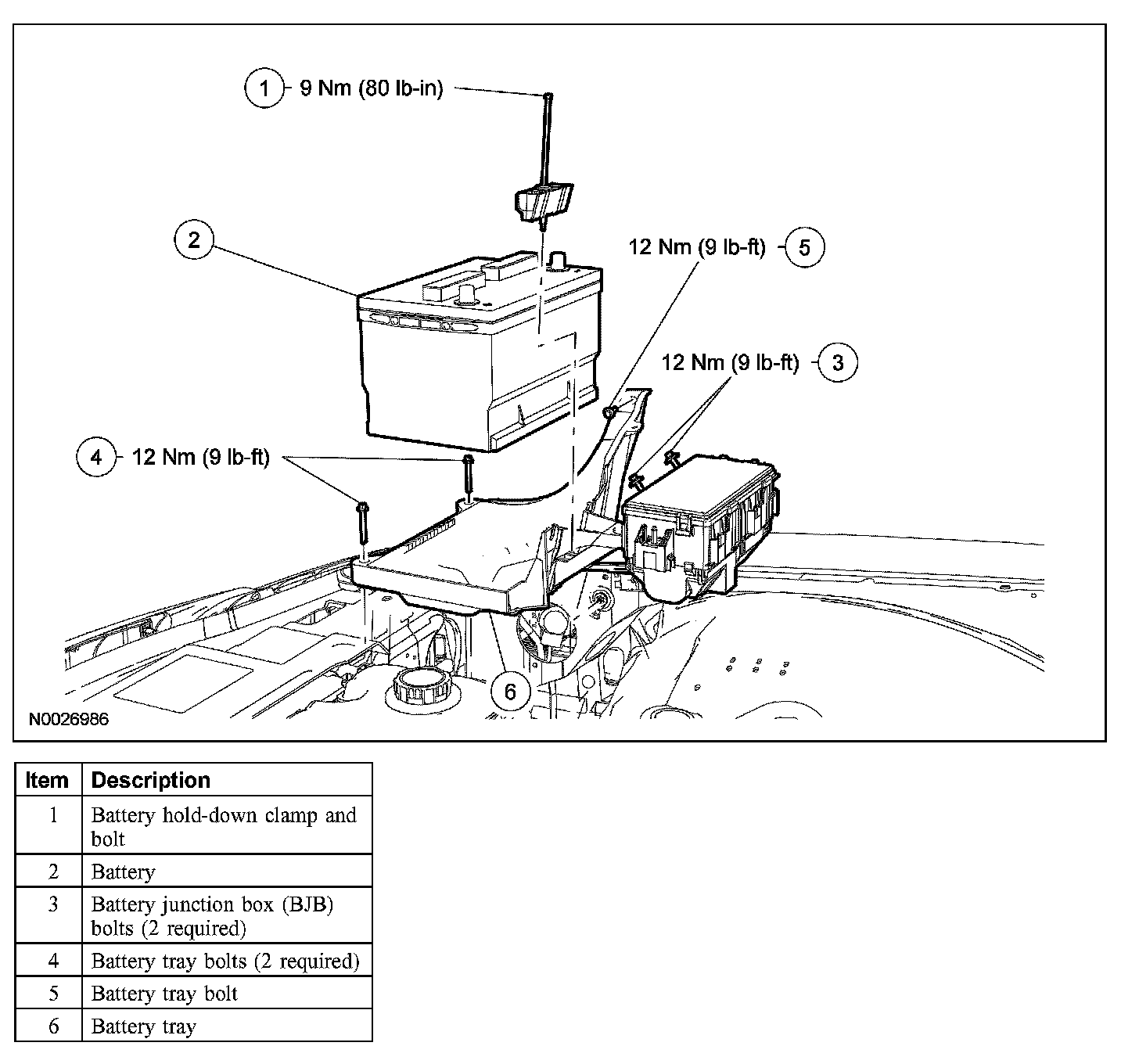 1 9 Nm (80 lb-in)

2

12 Nm (9 lb-ft) 5

12 Nm (9 lb-ft) 3

4 12 Nm (9 lb-ft)

6

N0026986

| Item | Description |
|---|---|
| 1 | Battery hold-down clamp and bolt |
| 2 | Battery |
| 3 | Battery junction box (BJB) bolts (2 required) |
| 4 | Battery tray bolts (2 required) |
| 5 | Battery tray bolt |
| 6 | Battery tray |