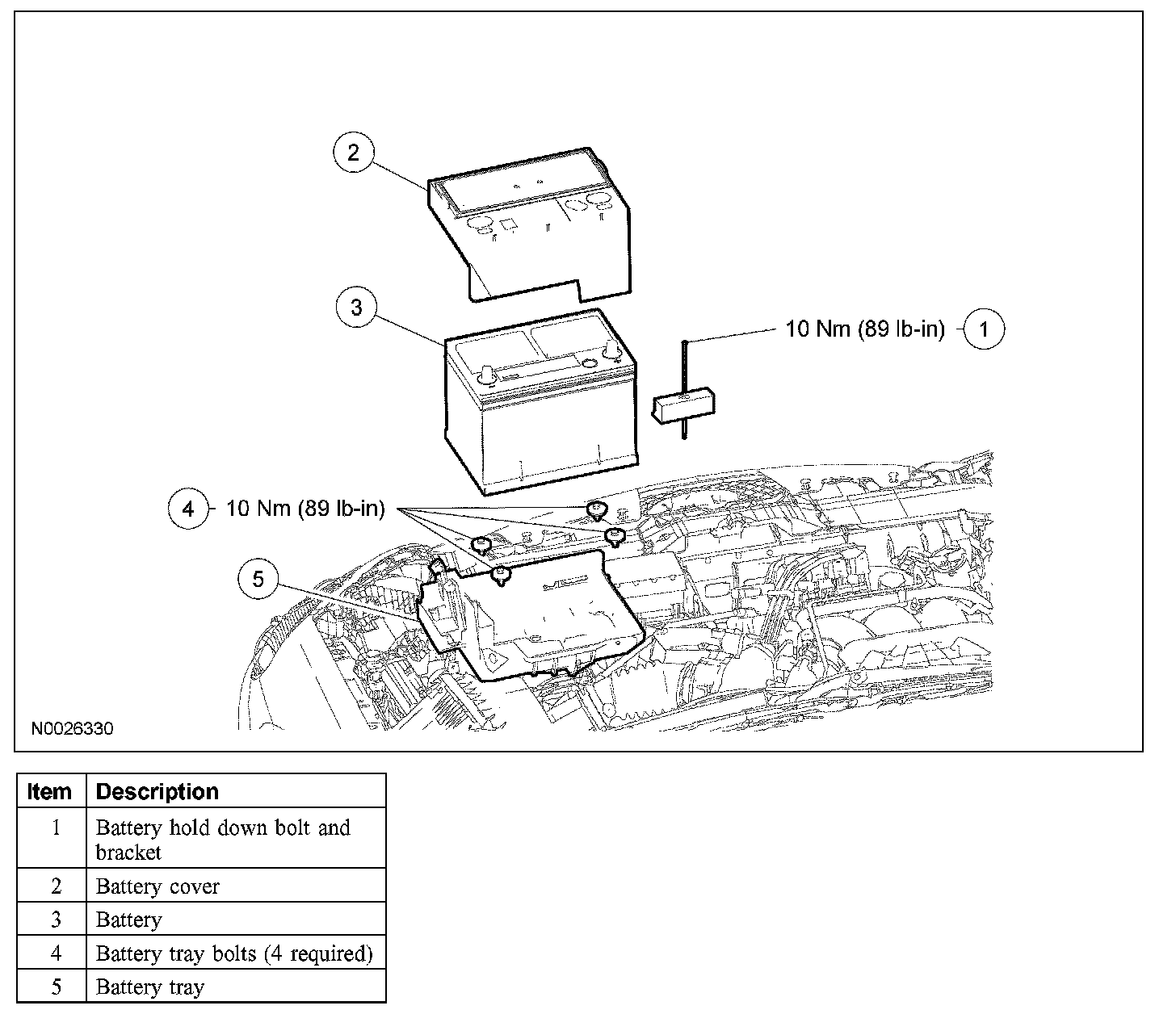 2

3

10 Nm (89 lb-in) 1

4 10 Nm (89 lb-in)

5

N0026330

| Item | Description |
|---|---|
| 1 | Battery hold down bolt and bracket |
| 2 | Battery cover |
| 3 | Battery |
| 4 | Battery tray bolts (4 required) |
| 5 | Battery tray |