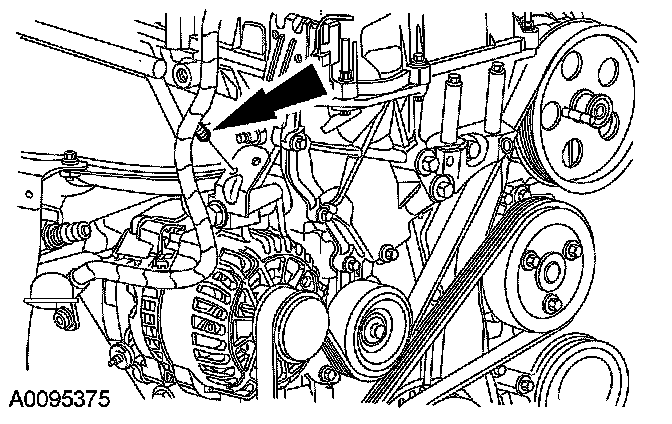 A0095375