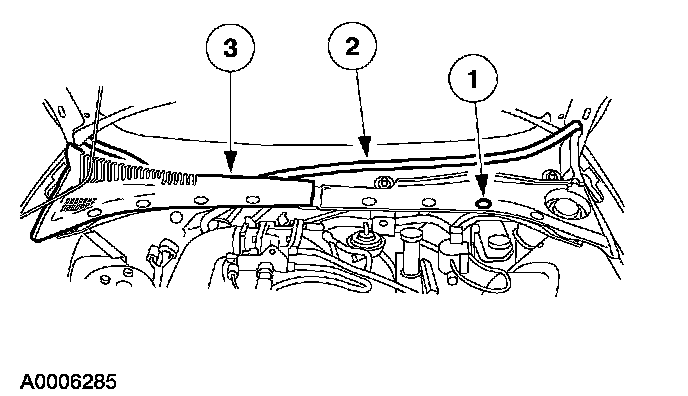 3
2
1
A0006285