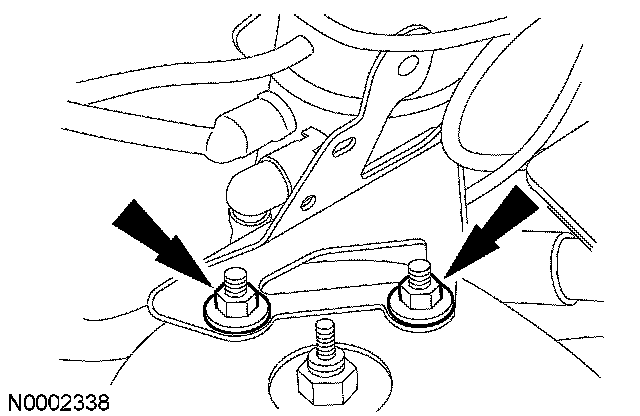 N0002338