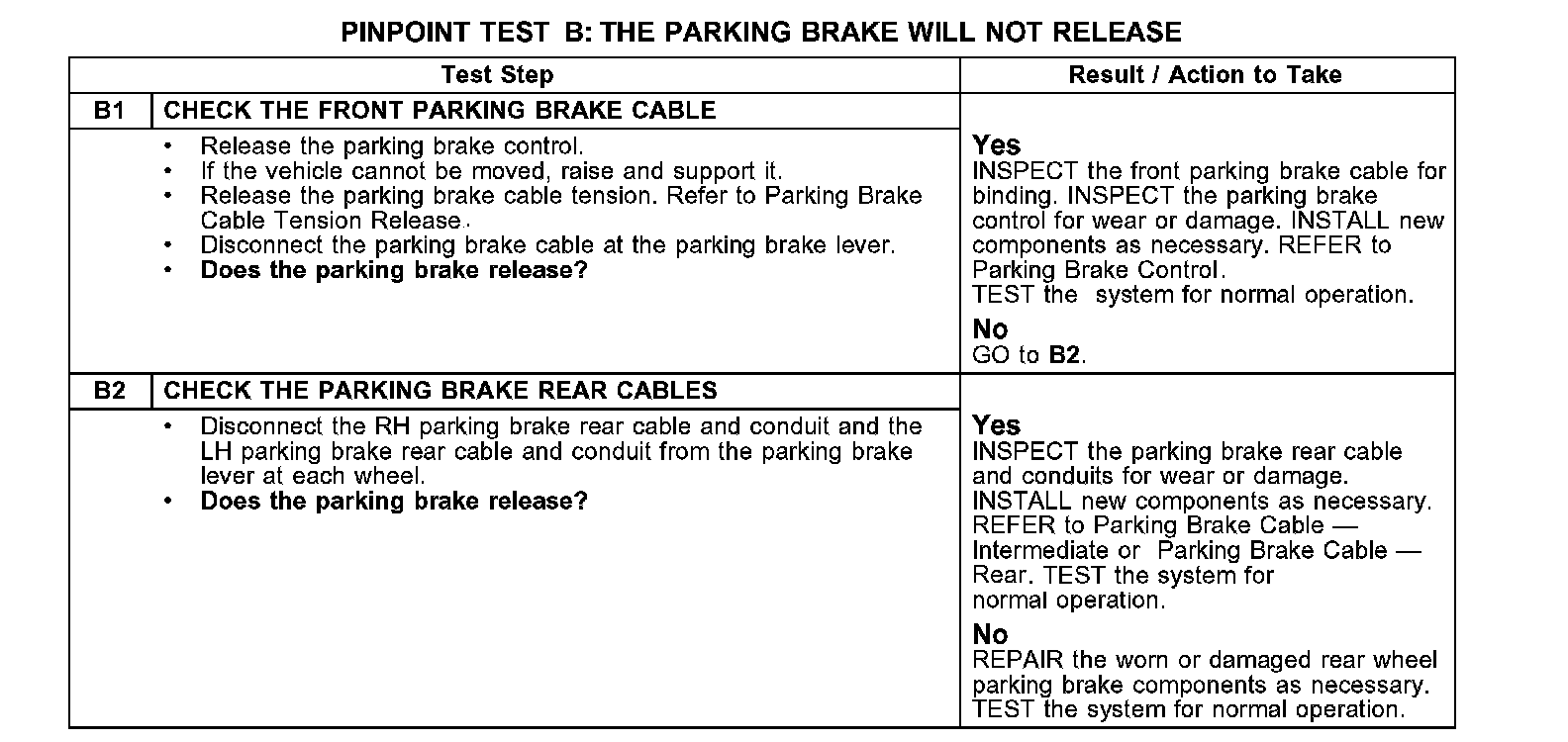 PINPOINT TEST B: THE PARKING BRAKE WILL NOT RELEASE

| Test Step | | Result / Action to Take |
|---|---|---|
| B1 | CHECK THE FRONT PARKING BRAKE CABLE | |
| | • Release the parking brake control. • If the vehicle cannot be moved, raise and support it. • Release the parking brake cable tension. Refer to Parking Brake Cable Tension Release. • Disconnect the parking brake cable at the parking brake lever. • **Does the parking brake release?** | **Yes** INSPECT the front parking brake cable for binding. INSPECT the parking brake control for wear or damage. INSTALL new components as necessary. REFER to Parking Brake Control. TEST the system for normal operation. **No** GO to **B2**. |
| B2 | CHECK THE PARKING BRAKE REAR CABLES | |
| | • Disconnect the RH parking brake rear cable and conduit and the LH parking brake rear cable and conduit from the parking brake lever at each wheel. • **Does the parking brake release?** | **Yes** INSPECT the parking brake rear cable and conduits for wear or damage. INSTALL new components as necessary. REFER to Parking Brake Cable — Intermediate or Parking Brake Cable — Rear. TEST the system for normal operation. **No** REPAIR the worn or damaged rear wheel parking brake components as necessary. TEST the system for normal operation. |