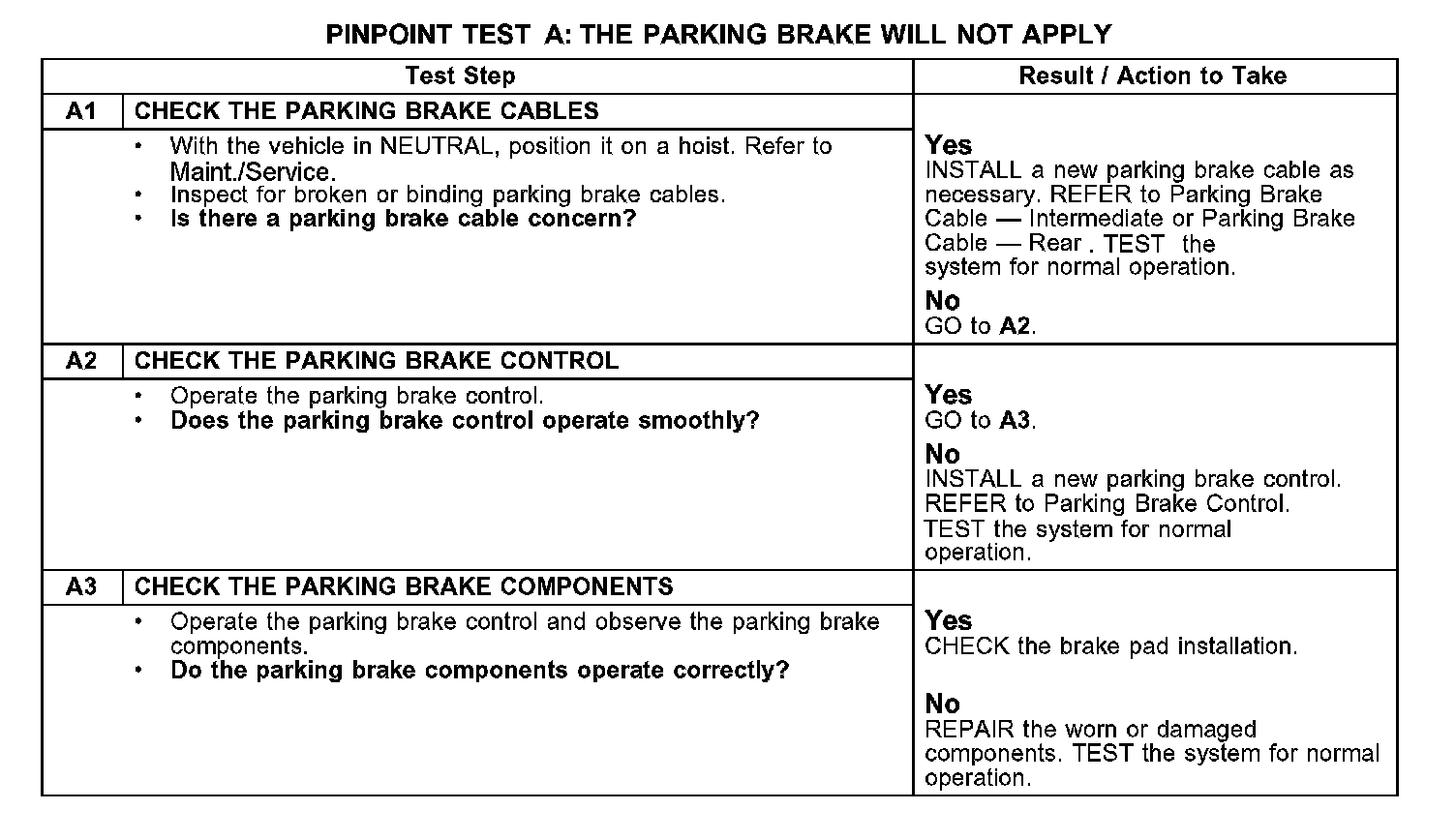 PINPOINT TEST A: THE PARKING BRAKE WILL NOT APPLY

| | Test Step | Result / Action to Take |
|---|---|---|
| A1 | CHECK THE PARKING BRAKE CABLES | |
| | • With the vehicle in NEUTRAL, position it on a hoist. Refer to Maint./Service. • Inspect for broken or binding parking brake cables. • Is there a parking brake cable concern? | Yes INSTALL a new parking brake cable as necessary. REFER to Parking Brake Cable — Intermediate or Parking Brake Cable — Rear . TEST the system for normal operation. No GO to A2. |
| A2 | CHECK THE PARKING BRAKE CONTROL | |
| | • Operate the parking brake control. • Does the parking brake control operate smoothly? | Yes GO to A3. No INSTALL a new parking brake control. REFER to Parking Brake Control. TEST the system for normal operation. |
| A3 | CHECK THE PARKING BRAKE COMPONENTS | |
| | • Operate the parking brake control and observe the parking brake components. • Do the parking brake components operate correctly? | Yes CHECK the brake pad installation. No REPAIR the worn or damaged components. TEST the system for normal operation. |