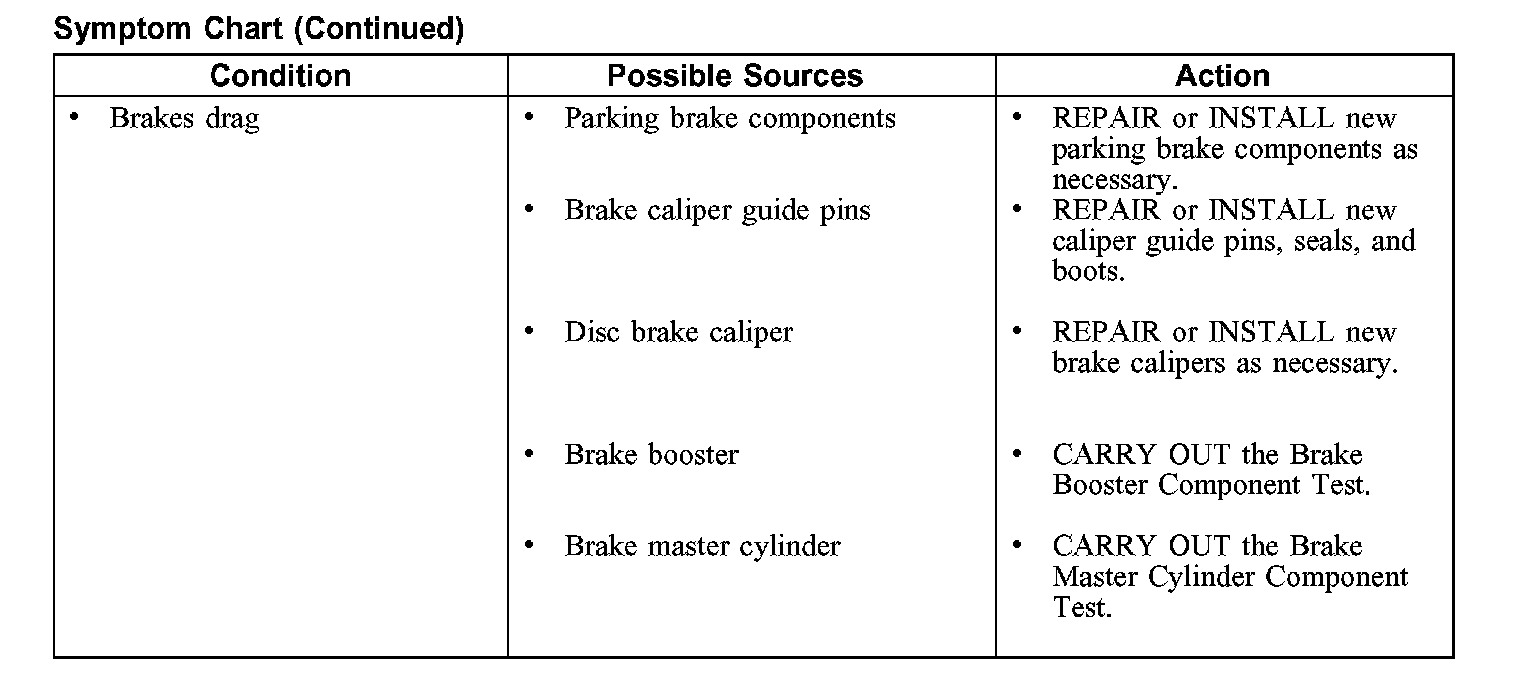 Symptom Chart (Continued)

| Condition | Possible Sources | Action |
|---|---|---|
| • Brakes drag | • Parking brake components | • REPAIR or INSTALL new parking brake components as necessary. |
| | • Brake caliper guide pins | • REPAIR or INSTALL new caliper guide pins, seals, and boots. |
| | • Disc brake caliper | • REPAIR or INSTALL new brake calipers as necessary. |
| | • Brake booster | • CARRY OUT the Brake Booster Component Test. |
| | • Brake master cylinder | • CARRY OUT the Brake Master Cylinder Component Test. |