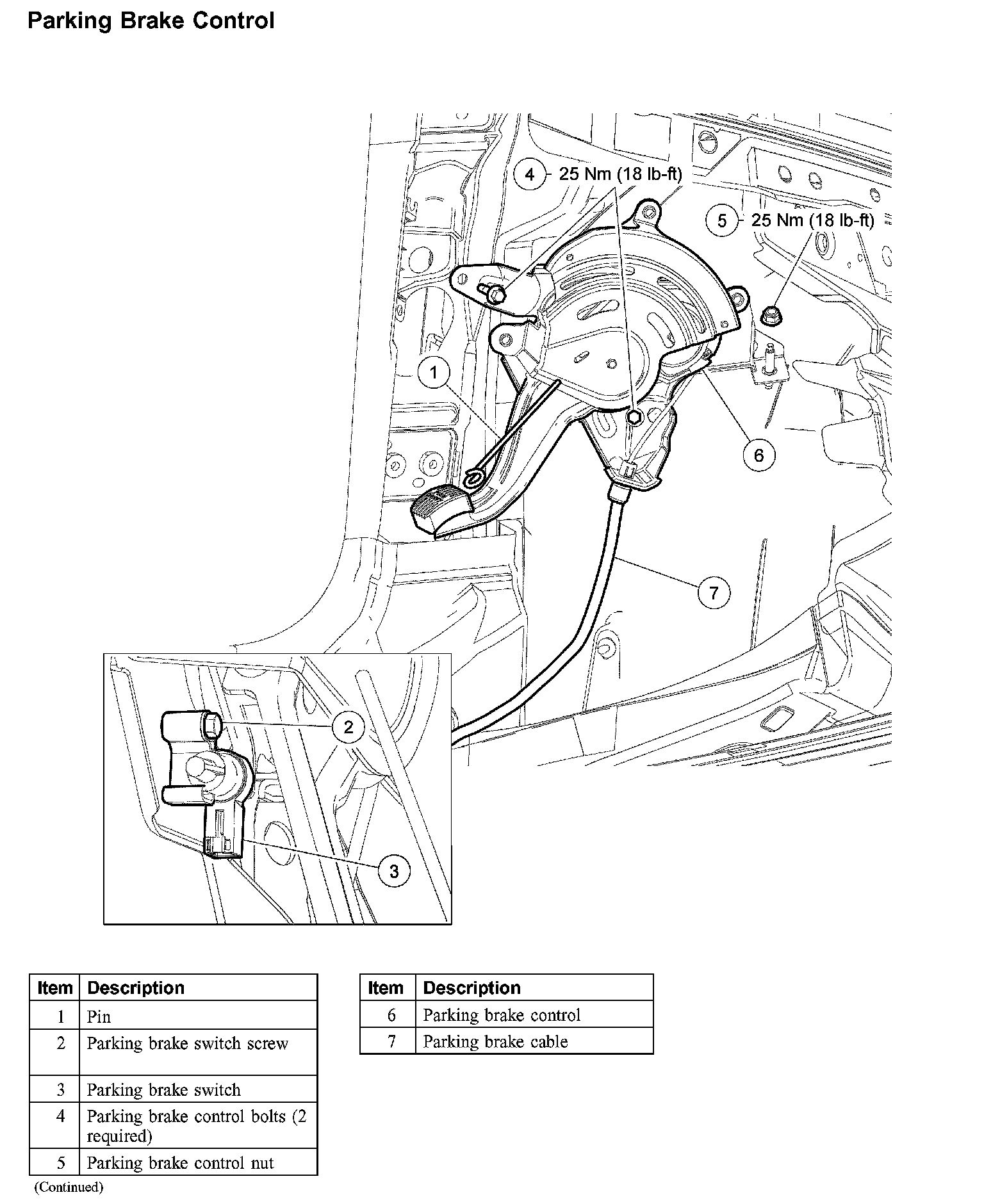 Parking Brake Control

4 25 Nm (18 lb-ft)

5 25 Nm (18 lb-ft)

1

6

7

2

3

| Item | Description |
|---|---|
| 1 | Pin |
| 2 | Parking brake switch screw |
| 3 | Parking brake switch |
| 4 | Parking brake control bolts (2 required) |
| 5 | Parking brake control nut |

(Continued)

| Item | Description |
|---|---|
| 6 | Parking brake control |
| 7 | Parking brake cable |