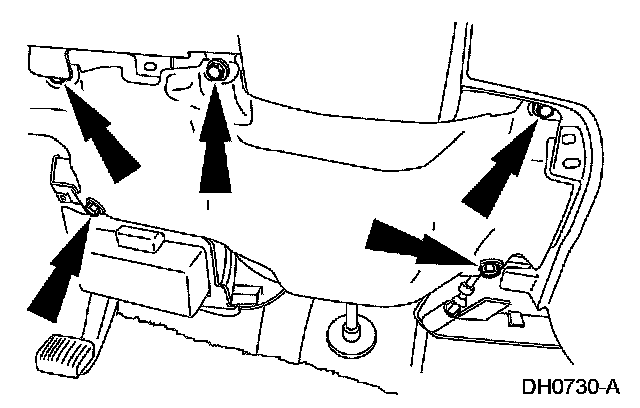 DH0730-A