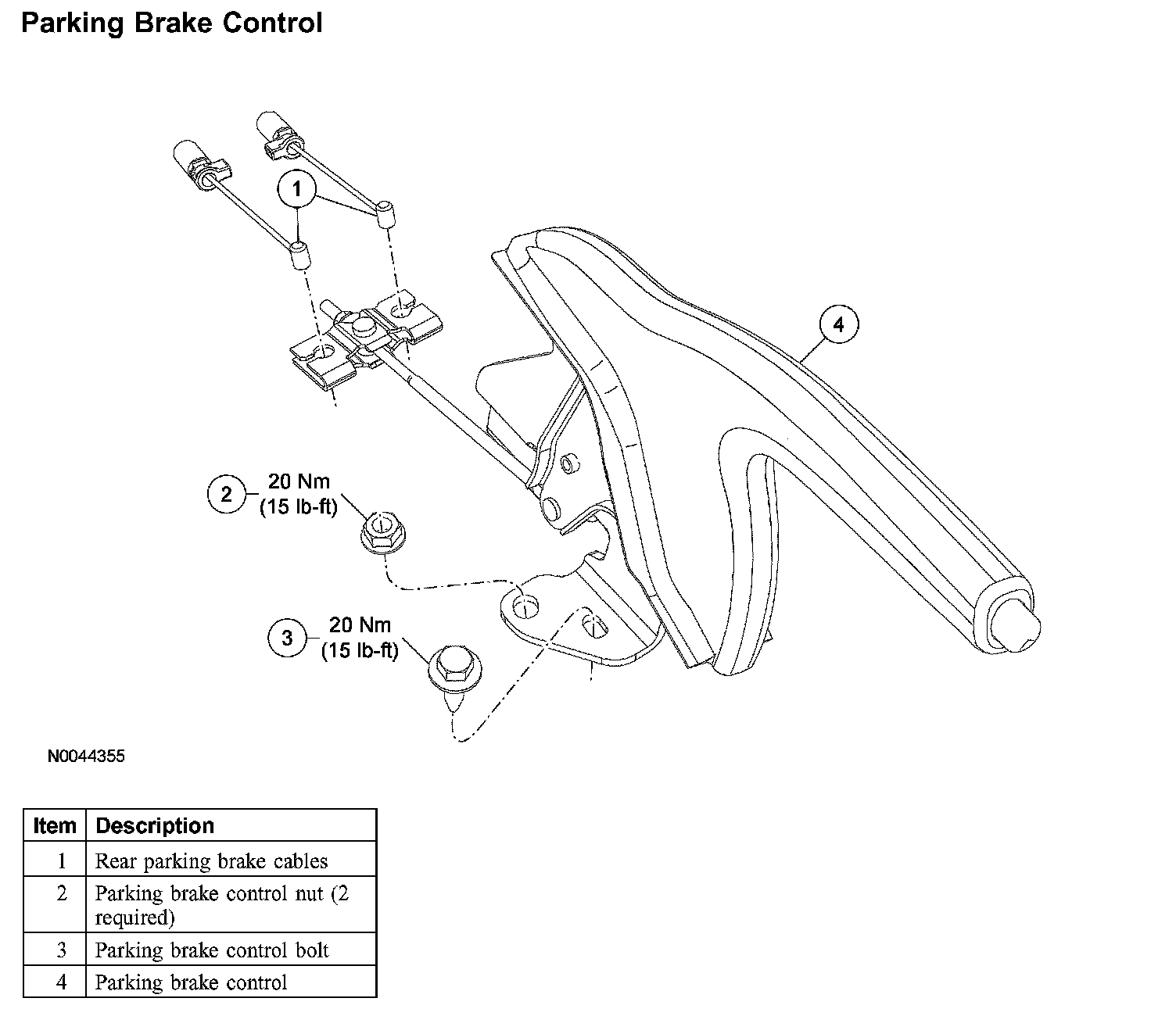 Parking Brake Control

1

4

2 20 Nm (15 lb-ft)

3 20 Nm (15 lb-ft)

N0044355

| Item | Description |
|---|---|
| 1 | Rear parking brake cables |
| 2 | Parking brake control nut (2 required) |
| 3 | Parking brake control bolt |
| 4 | Parking brake control |