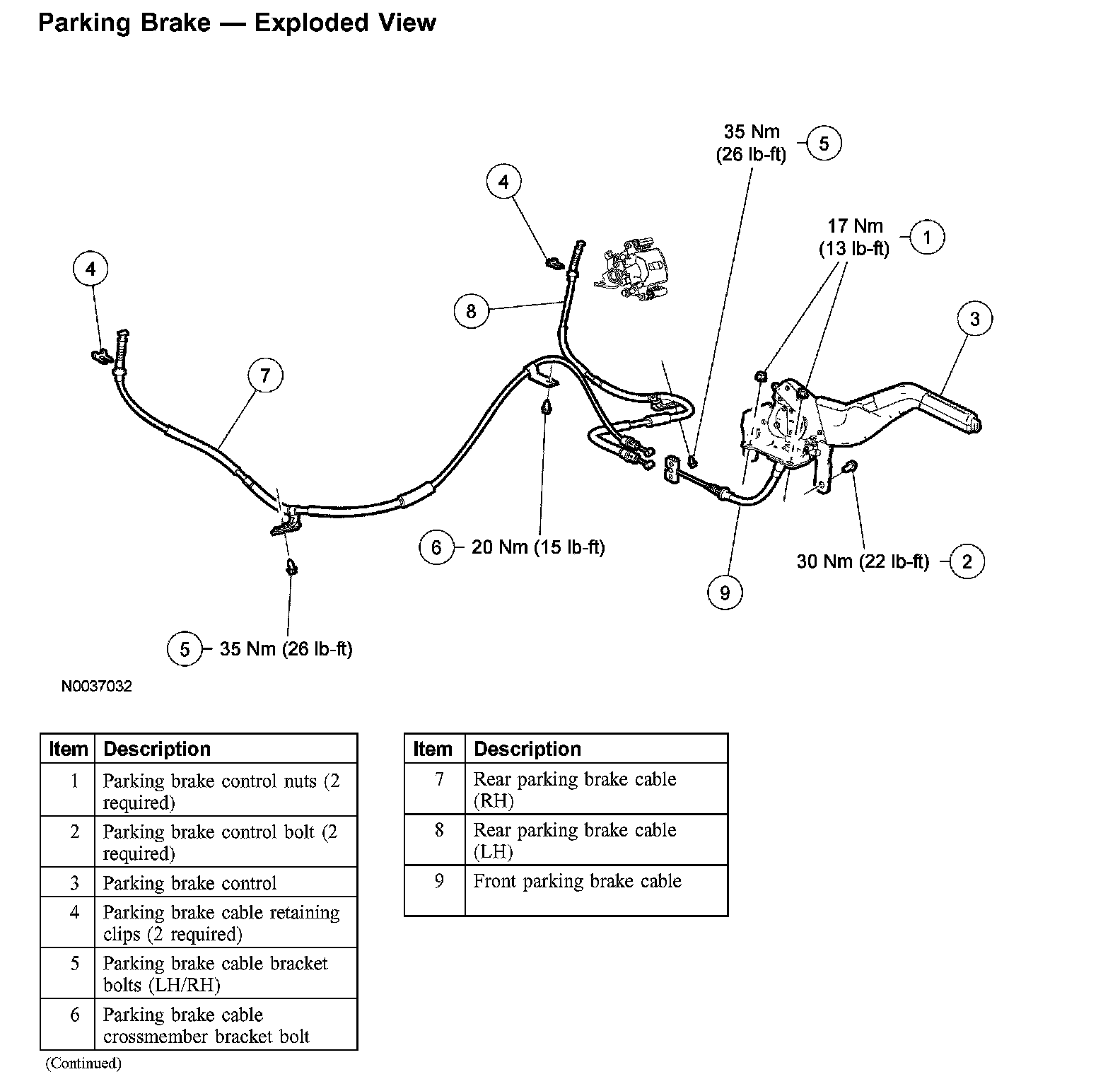 Parking Brake — Exploded View

35 Nm (26 lb-ft) 5

4

17 Nm (13 lb-ft) 1

4

8

3

7

6 20 Nm (15 lb-ft)

30 Nm (22 lb-ft) 2

9

5 35 Nm (26 lb-ft)

N0037032

| Item | Description |
|---|---|
| 1 | Parking brake control nuts (2 required) |
| 2 | Parking brake control bolt (2 required) |
| 3 | Parking brake control |
| 4 | Parking brake cable retaining clips (2 required) |
| 5 | Parking brake cable bracket bolts (LH/RH) |
| 6 | Parking brake cable crossmember bracket bolt |

(Continued)

| Item | Description |
|---|---|
| 7 | Rear parking brake cable (RH) |
| 8 | Rear parking brake cable (LH) |
| 9 | Front parking brake cable |