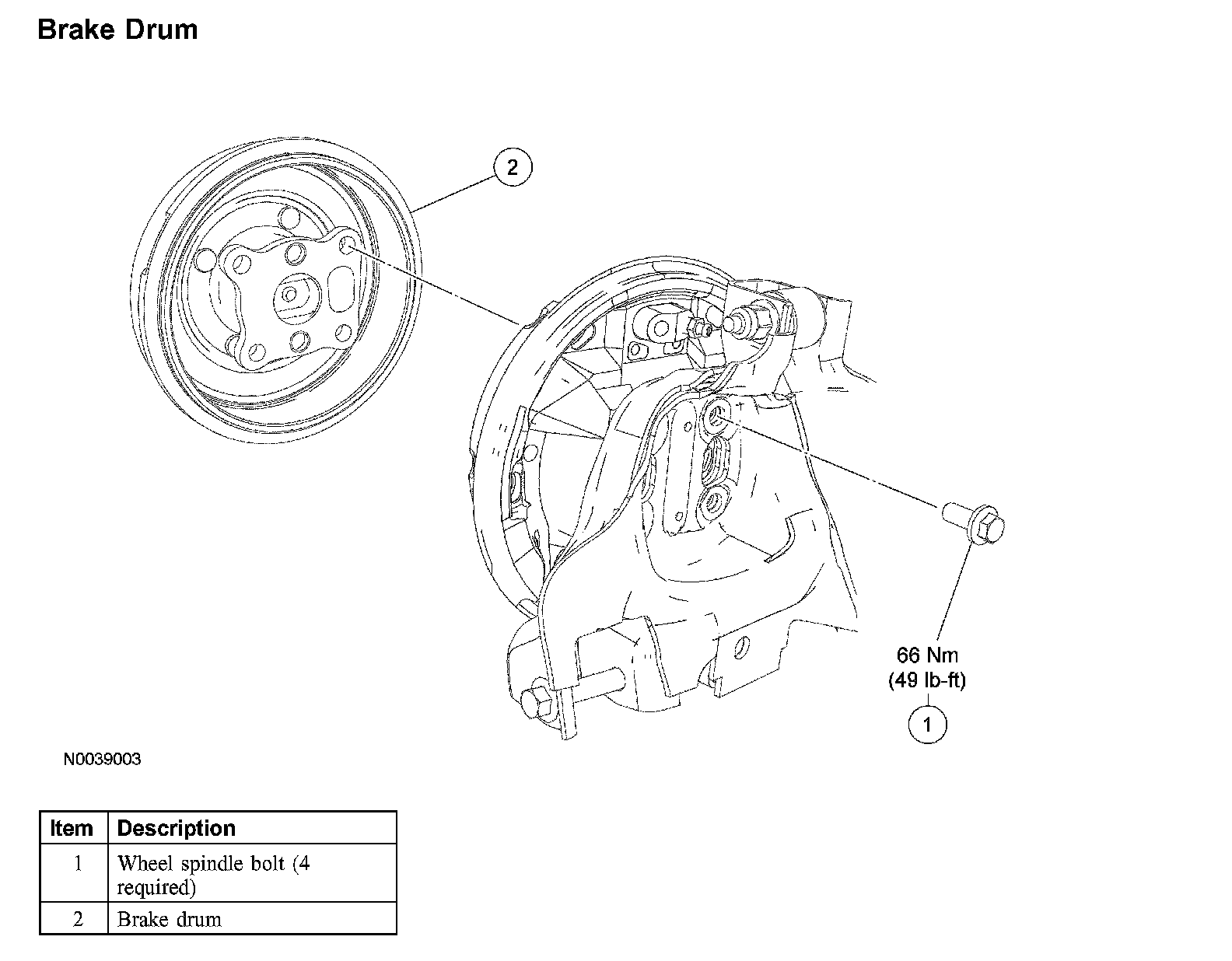 Brake Drum

2

66 Nm
(49 lb-ft)

1

N0039003

| Item | Description |
|---|---|
| 1 | Wheel spindle bolt (4 required) |
| 2 | Brake drum |