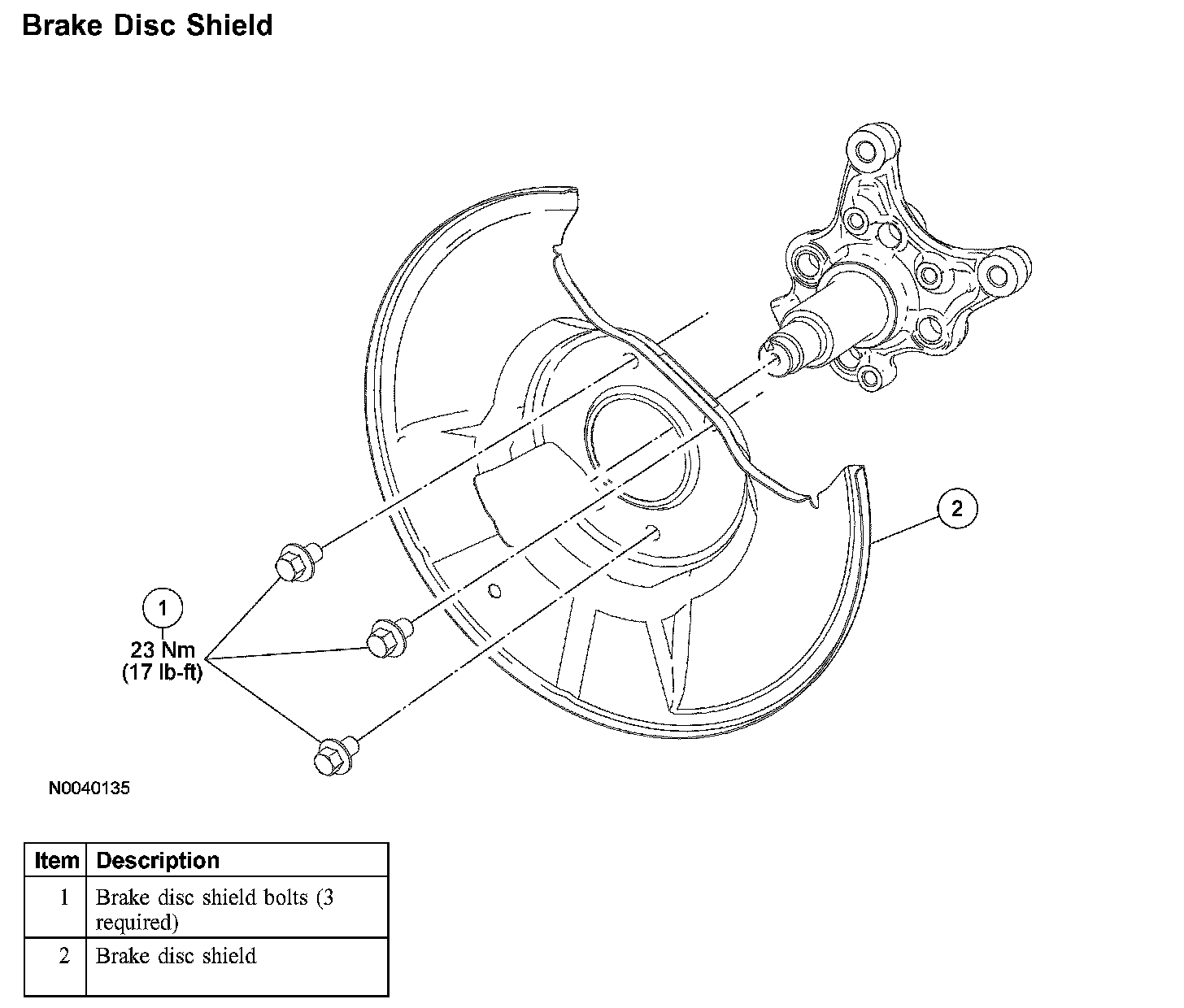 Brake Disc Shield

2

1
23 Nm
(17 lb-ft)

N0040135

| Item | Description |
|---|---|
| 1 | Brake disc shield bolts (3 required) |
| 2 | Brake disc shield |