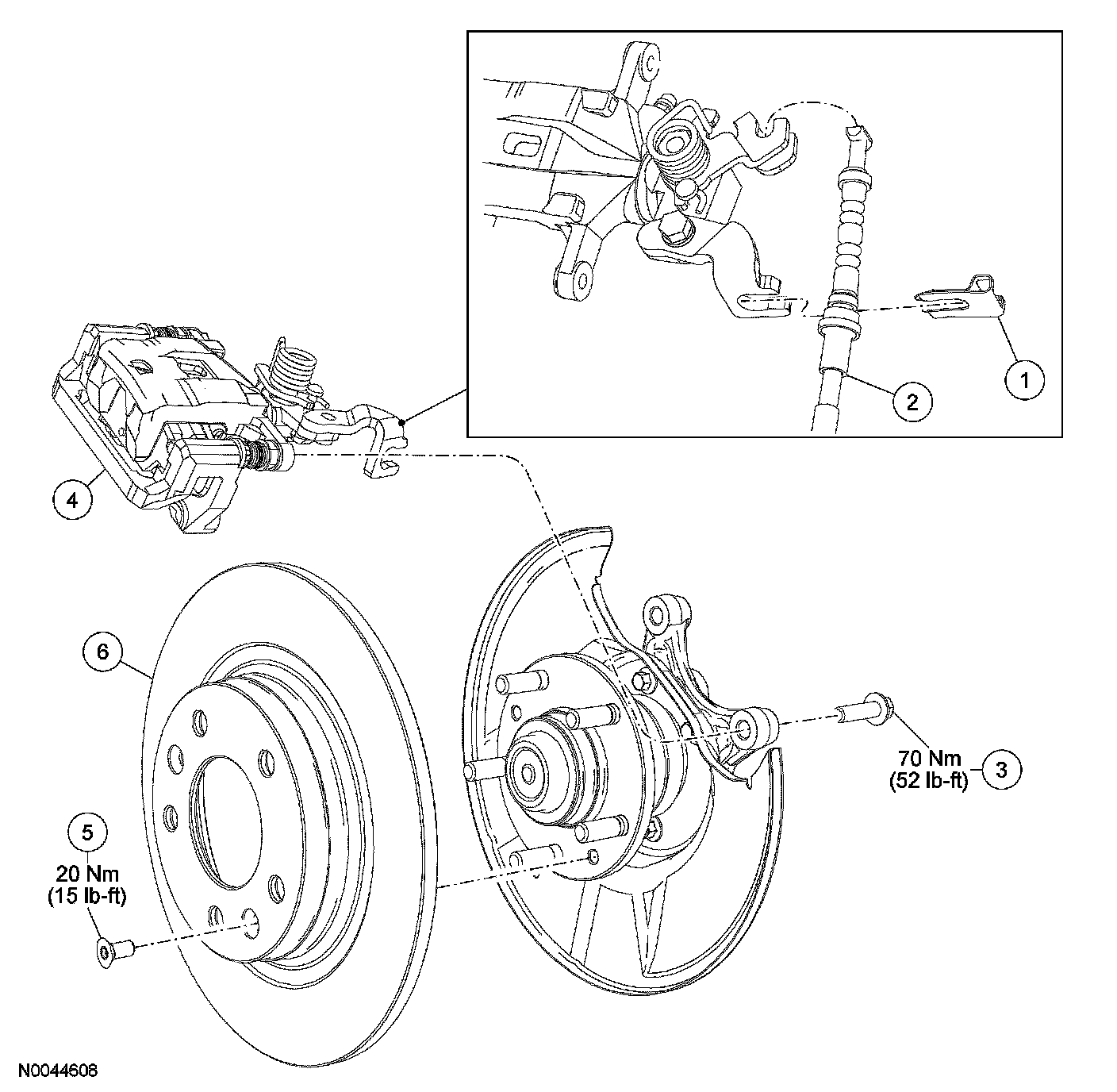 1

2

4

6

70 Nm
(52 lb-ft)
3

5
20 Nm
(15 lb-ft)

N0044608