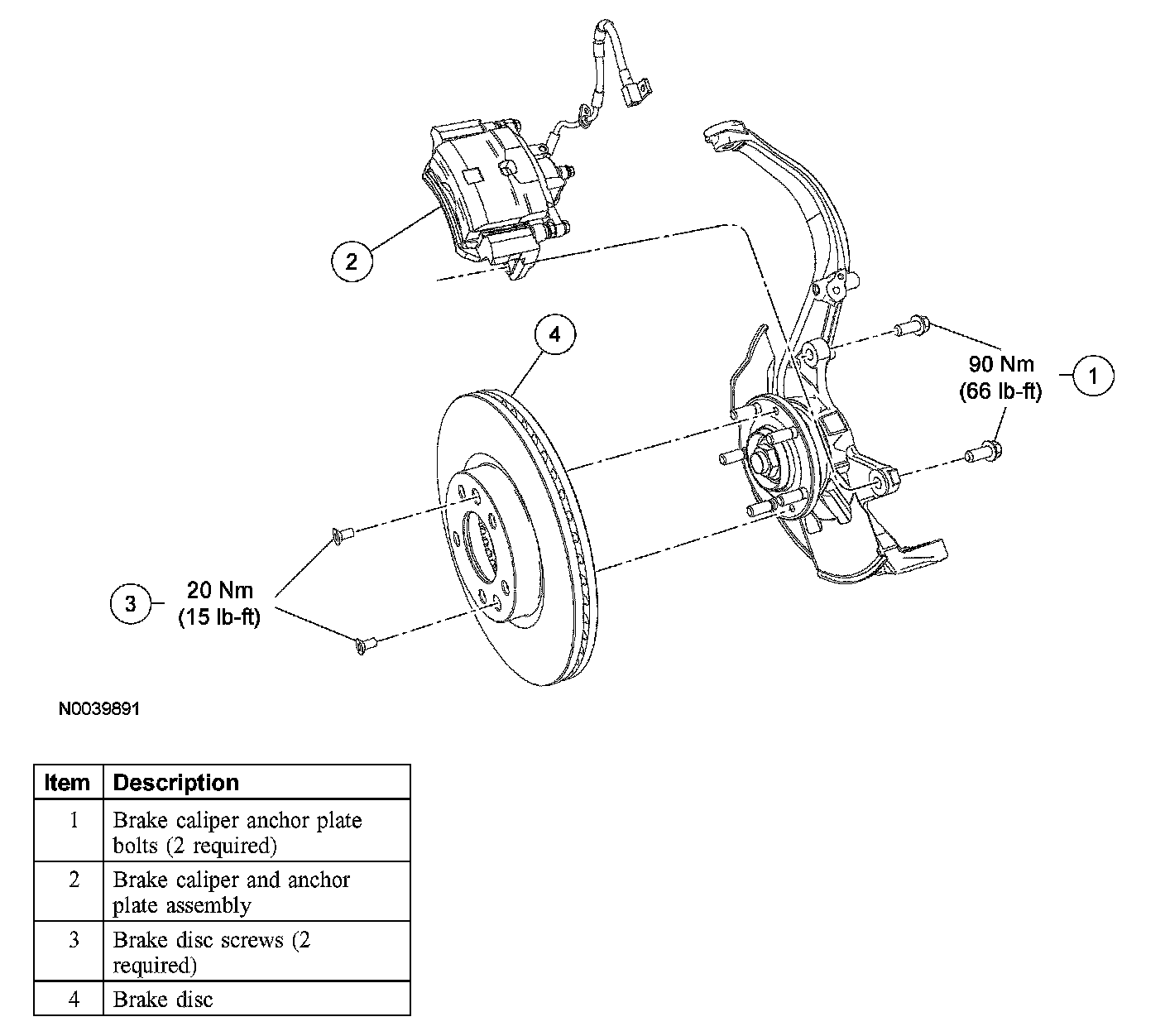 2

4

90 Nm
(66 lb-ft)

1

3

20 Nm
(15 lb-ft)

N0039891

| Item | Description |
|---|---|
| 1 | Brake caliper anchor plate bolts (2 required) |
| 2 | Brake caliper and anchor plate assembly |
| 3 | Brake disc screws (2 required) |
| 4 | Brake disc |