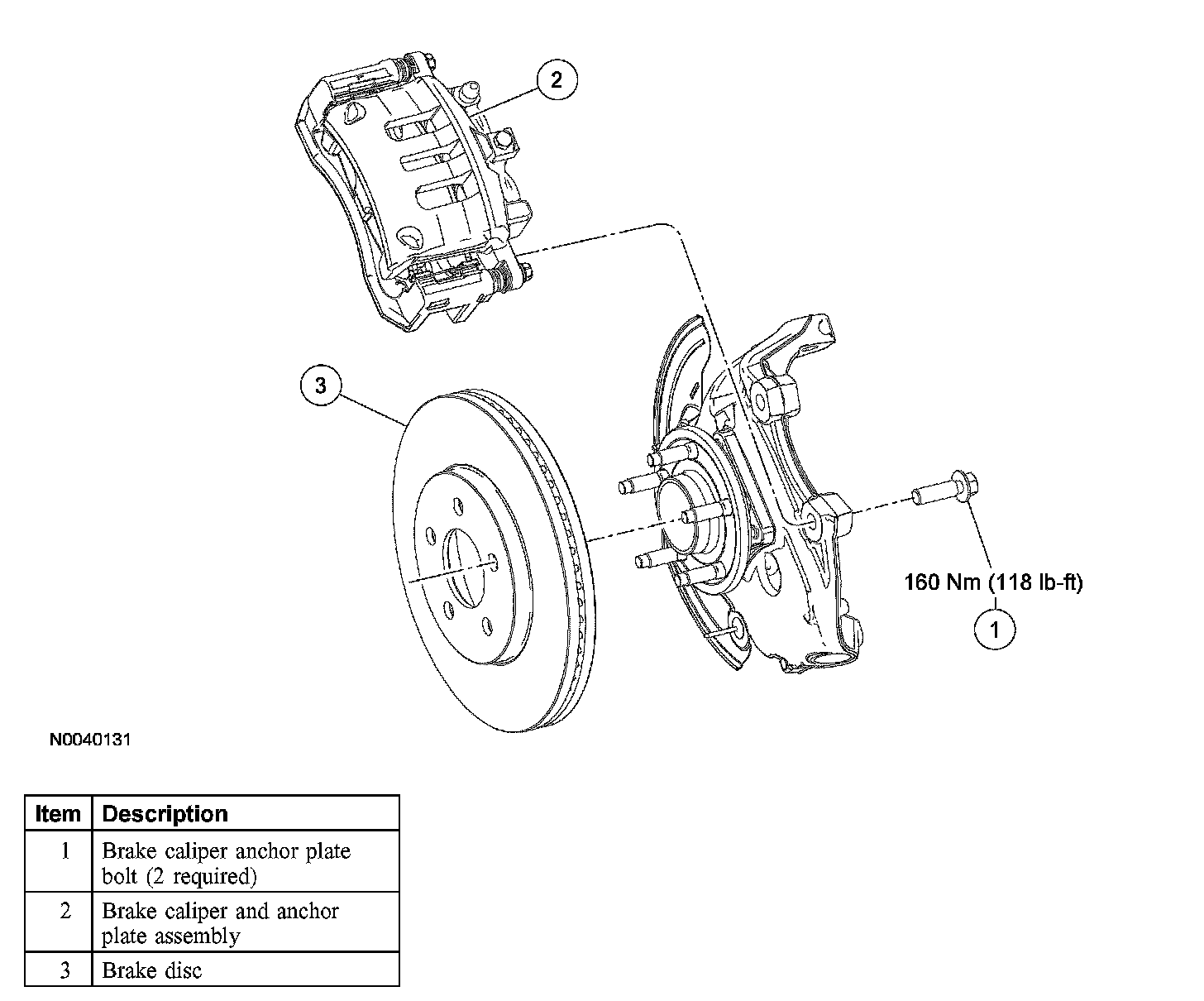 2

3

160 Nm (118 lb-ft)

1

N0040131

| Item | Description |
|---|---|
| 1 | Brake caliper anchor plate bolt (2 required) |
| 2 | Brake caliper and anchor plate assembly |
| 3 | Brake disc |