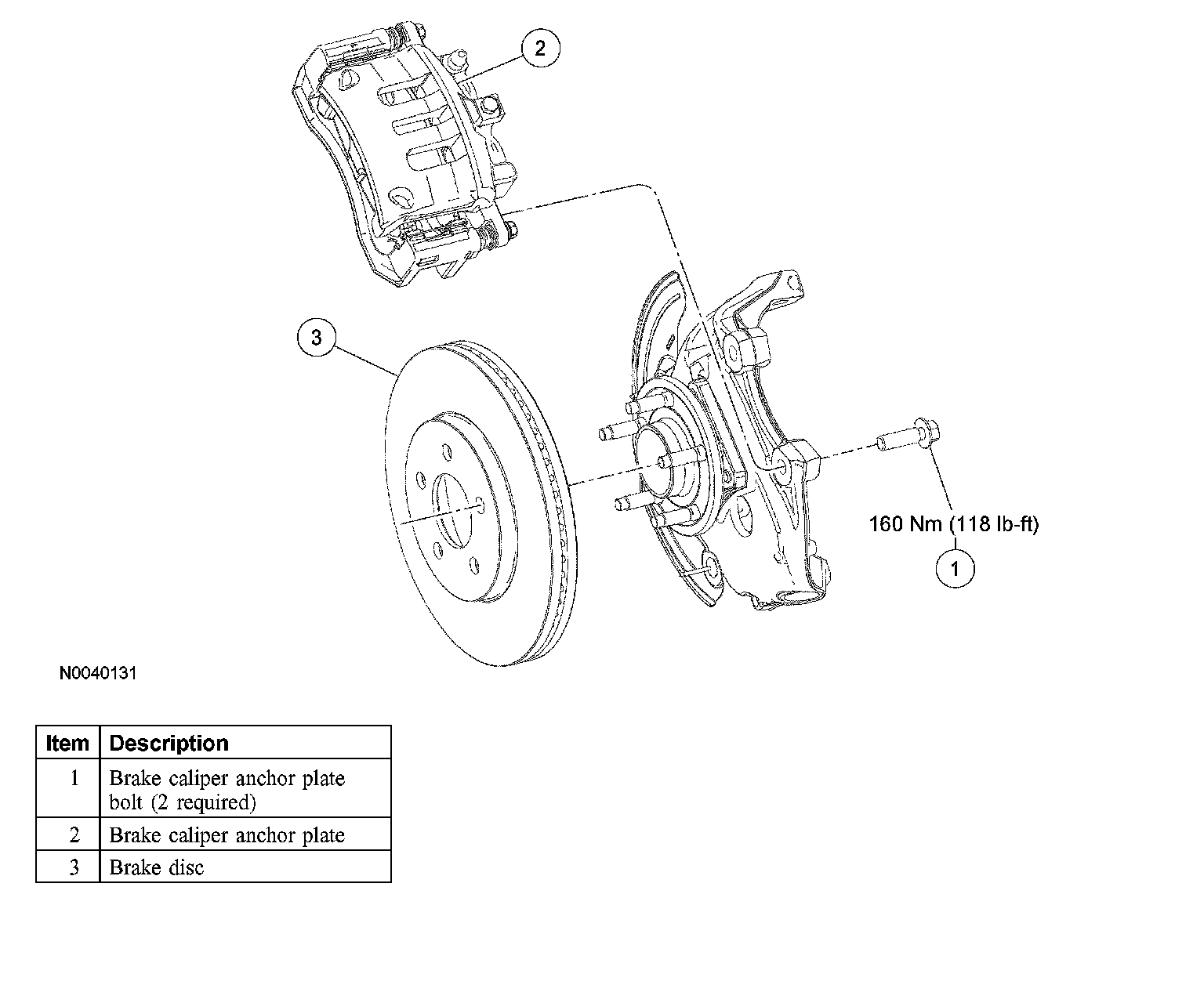 2

3

160 Nm (118 lb-ft)

1

N0040131

| Item | Description |
|---|---|
| 1 | Brake caliper anchor plate bolt (2 required) |
| 2 | Brake caliper anchor plate |
| 3 | Brake disc |