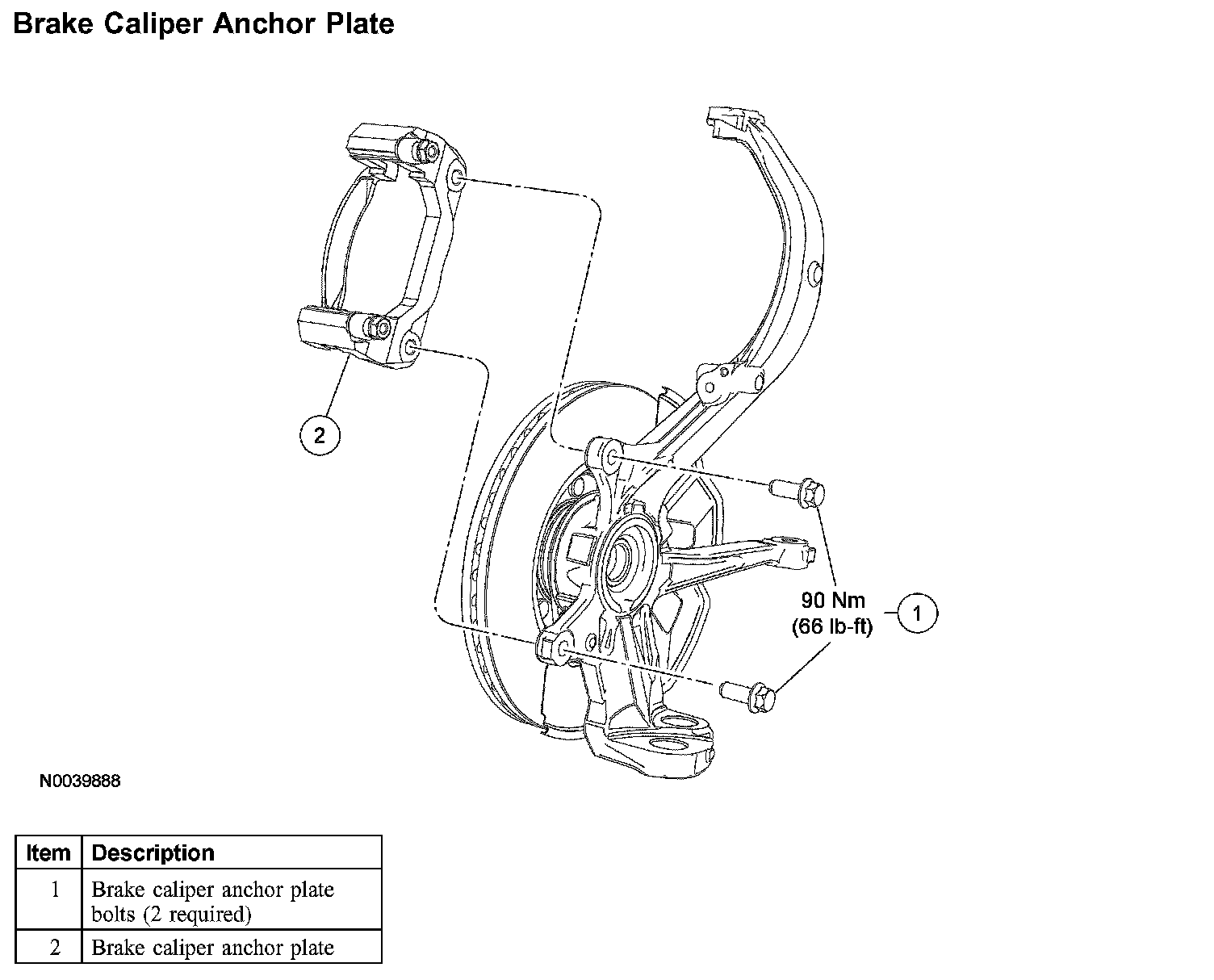 Brake Caliper Anchor Plate

2

90 Nm
(66 lb-ft)

1

N0039888

| Item | Description |
|---|---|
| 1 | Brake caliper anchor plate bolts (2 required) |
| 2 | Brake caliper anchor plate |