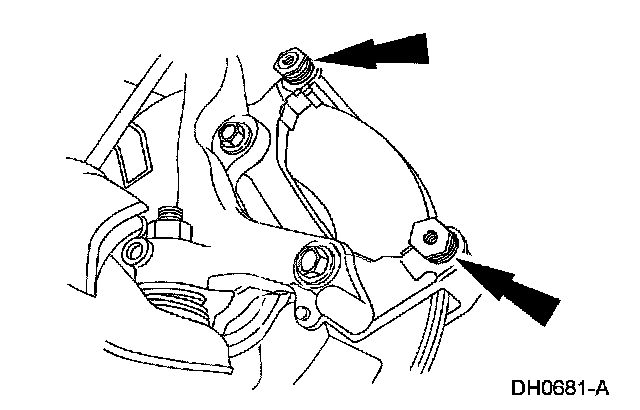 DH0681-A