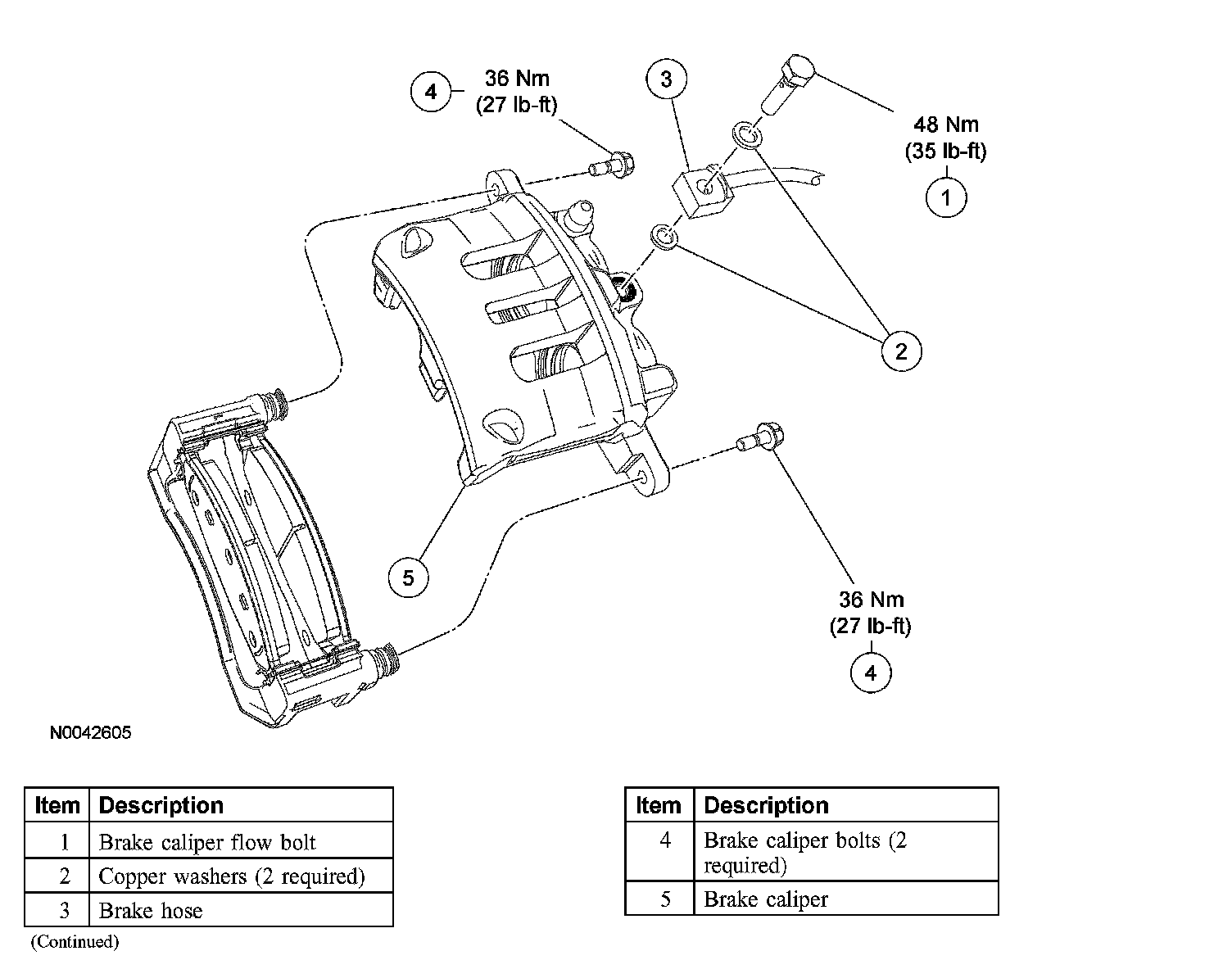 4 36 Nm (27 lb-ft)

3

48 Nm (35 lb-ft)
1

2

5

36 Nm (27 lb-ft)
4

N0042605

| Item | Description |
|---|---|
| 1 | Brake caliper flow bolt |
| 2 | Copper washers (2 required) |
| 3 | Brake hose |

(Continued)

| Item | Description |
|---|---|
| 4 | Brake caliper bolts (2 required) |
| 5 | Brake caliper |