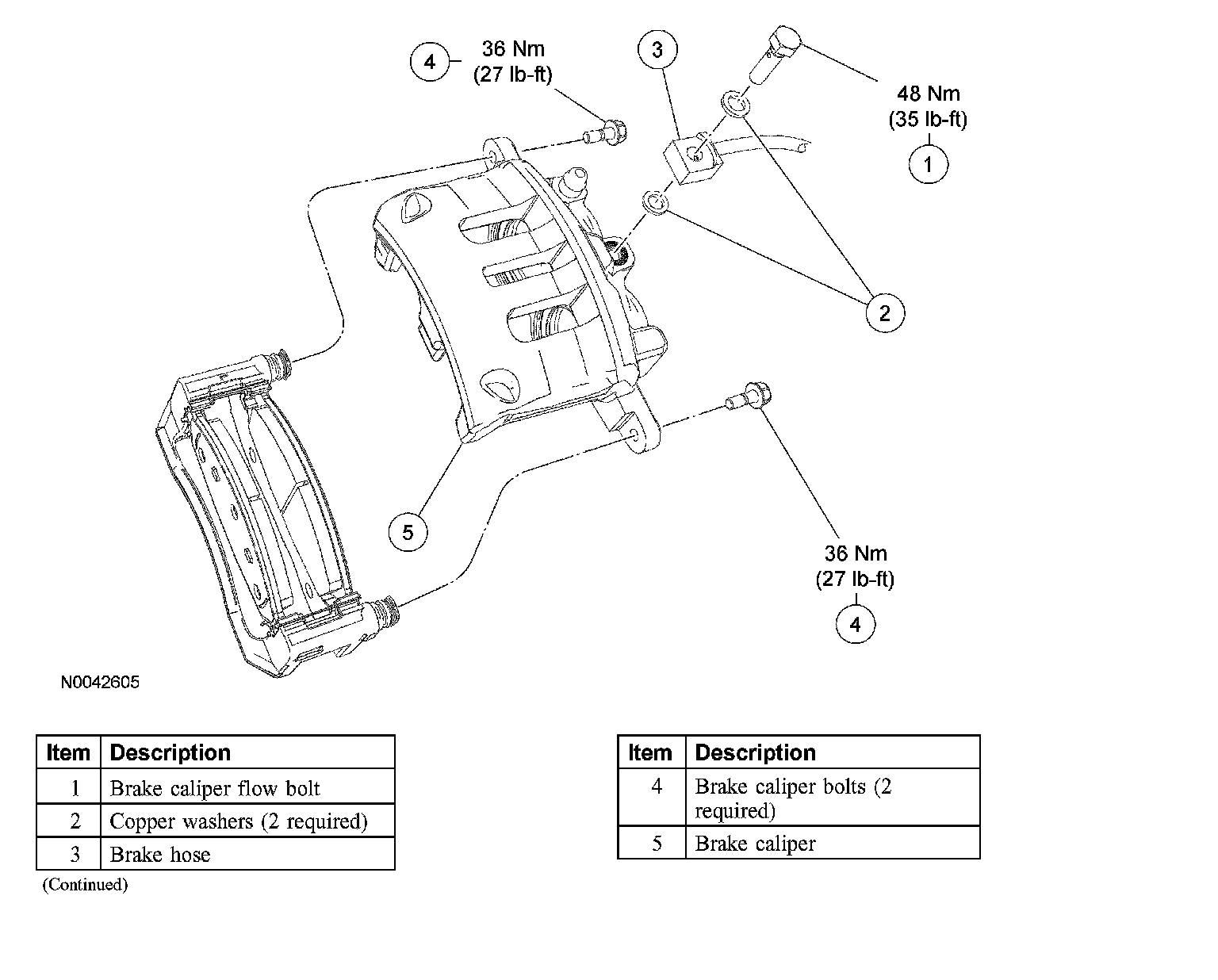 4 36 Nm (27 lb-ft)

3

48 Nm (35 lb-ft)
1

2

5

36 Nm (27 lb-ft)
4

N0042605

| Item | Description |
|---|---|
| 1 | Brake caliper flow bolt |
| 2 | Copper washers (2 required) |
| 3 | Brake hose |

(Continued)

| Item | Description |
|---|---|
| 4 | Brake caliper bolts (2 required) |
| 5 | Brake caliper |