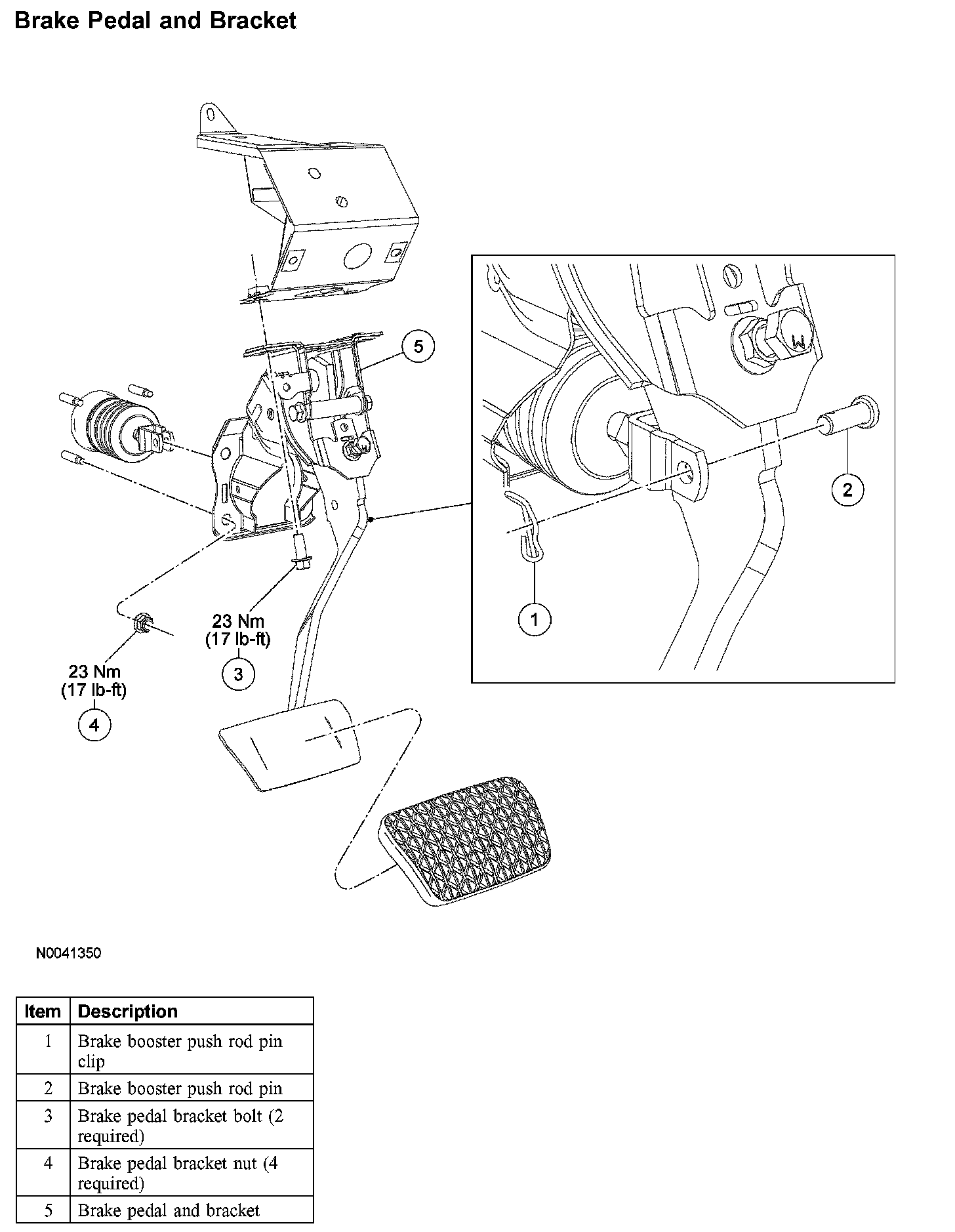 Brake Pedal and Bracket

5

2

1

23 Nm
(17 lb-ft)
3

23 Nm
(17 lb-ft)
4

N0041350

| Item | Description |
|---|---|
| 1 | Brake booster push rod pin clip |
| 2 | Brake booster push rod pin |
| 3 | Brake pedal bracket bolt (2 required) |
| 4 | Brake pedal bracket nut (4 required) |
| 5 | Brake pedal and bracket |