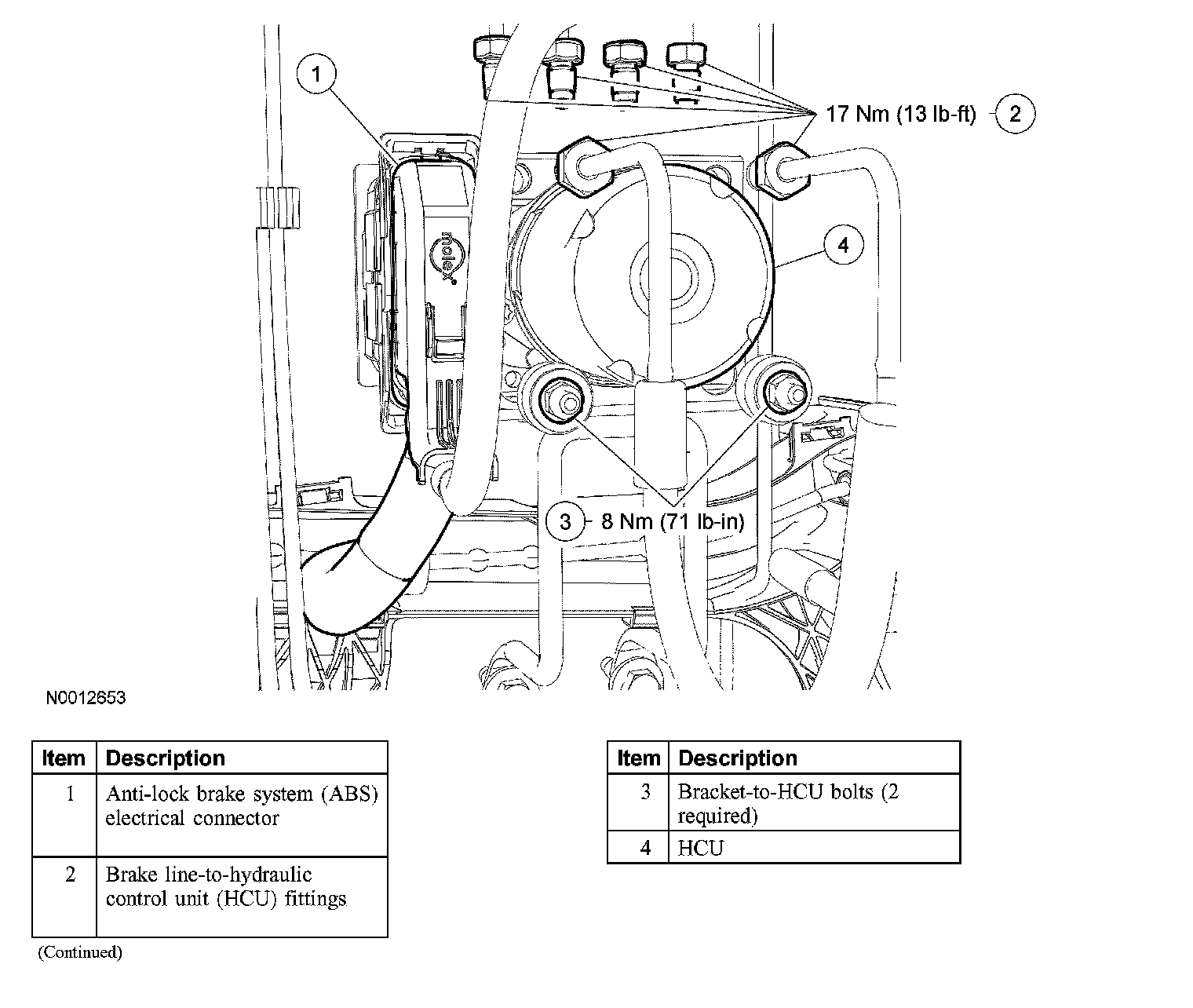 1

17 Nm (13 lb-ft) 2

molex

4

3 8 Nm (71 lb-in)

N0012653

| Item | Description |
|---|---|
| 1 | Anti-lock brake system (ABS) electrical connector |
| 2 | Brake line-to-hydraulic control unit (HCU) fittings |

(Continued)

| Item | Description |
|---|---|
| 3 | Bracket-to-HCU bolts (2 required) |
| 4 | HCU |