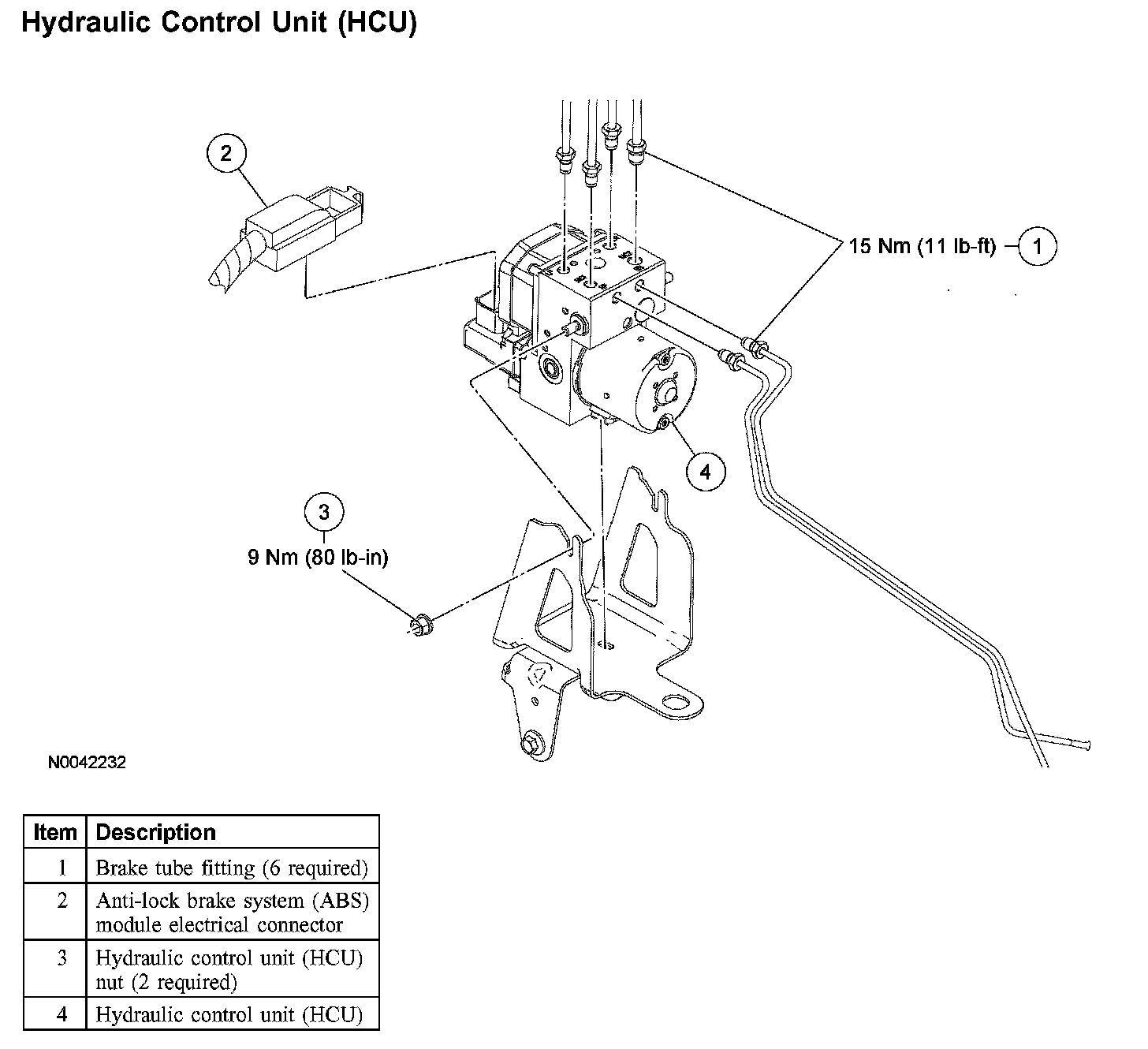 Hydraulic Control Unit (HCU)

2

15 Nm (11 lb-ft) 1

4

3
9 Nm (80 lb-in)

N0042232

| Item | Description |
|---|---|
| 1 | Brake tube fitting (6 required) |
| 2 | Anti-lock brake system (ABS) module electrical connector |
| 3 | Hydraulic control unit (HCU) nut (2 required) |
| 4 | Hydraulic control unit (HCU) |