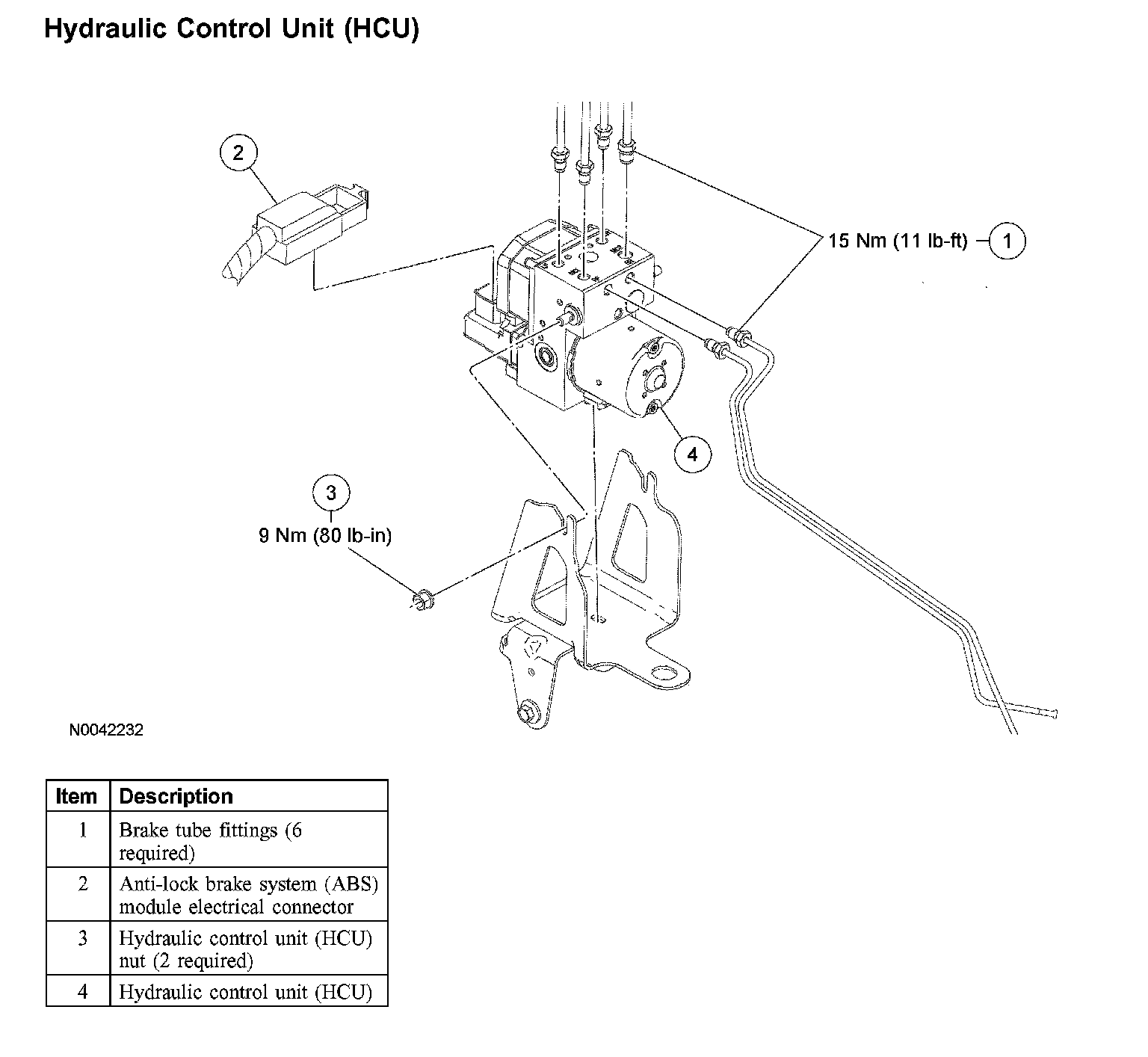 Hydraulic Control Unit (HCU)

2

15 Nm (11 lb-ft) 1

4

3
9 Nm (80 lb-in)

N0042232

| Item | Description |
|---|---|
| 1 | Brake tube fittings (6 required) |
| 2 | Anti-lock brake system (ABS) module electrical connector |
| 3 | Hydraulic control unit (HCU) nut (2 required) |
| 4 | Hydraulic control unit (HCU) |